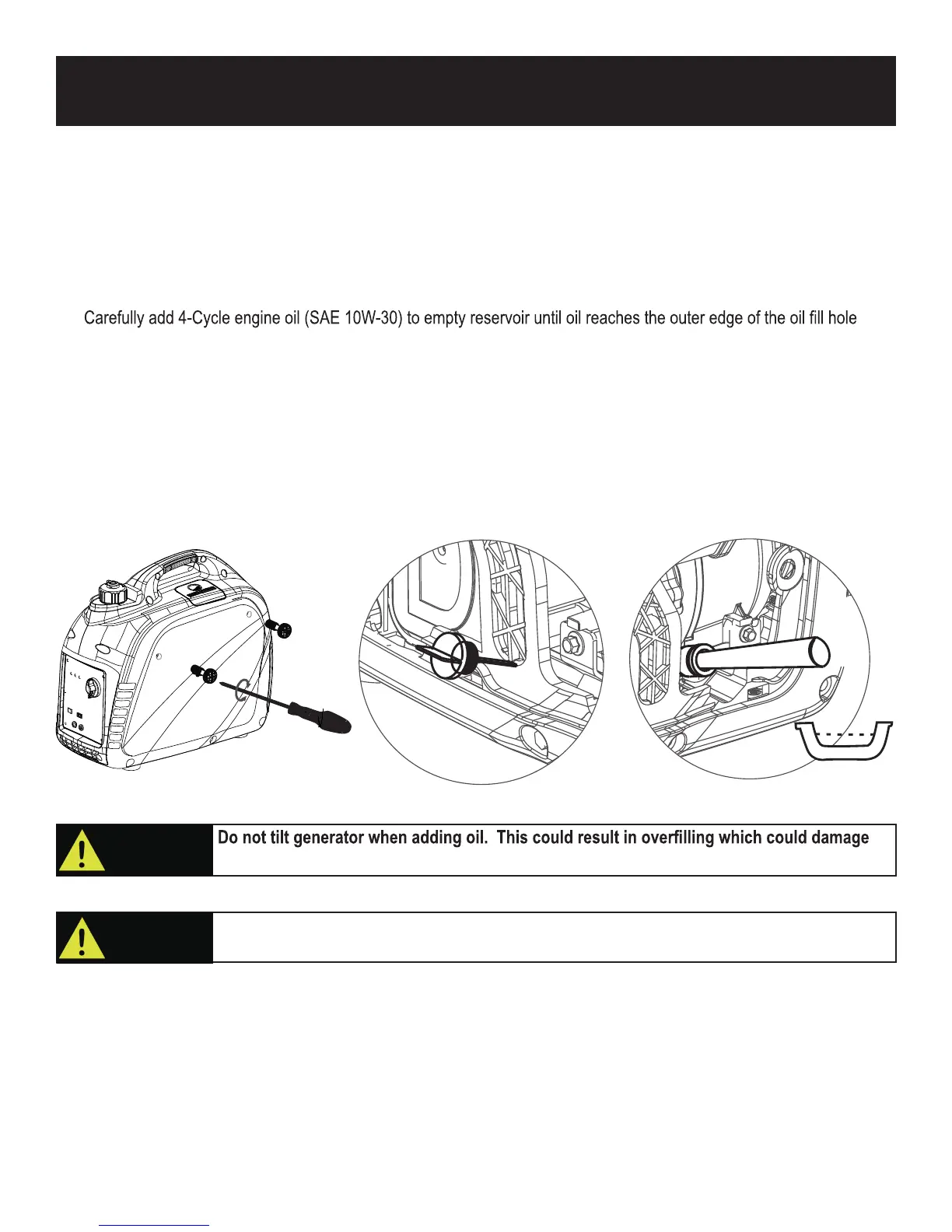 Carefully add 4-Cycle engine oil (SAE 10W-30) to empty reservoir until oil reaches the outer edge of the oil fill hole

Do not tilt generator when adding oil. This could result in overfilling which could damage