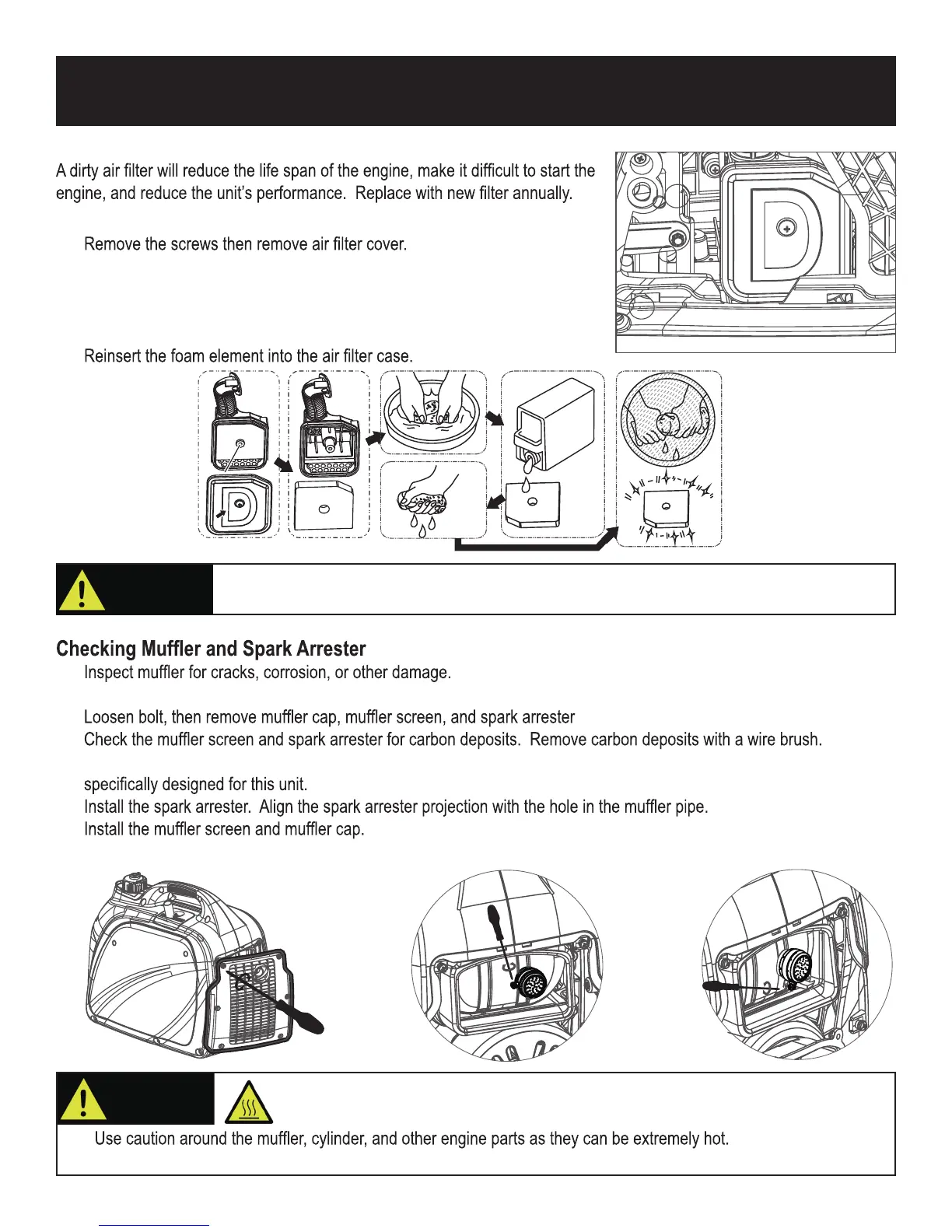 A dirty air filter will reduce the life span of the engine, make it difficult to start the engine, and reduce the unit's performance. Replace with new filter annually.

Remove the screws then remove air filter cover.

Reinsert the foam element into the air filter case.

Checking Muffler and Spark Arrester

Inspect muffler for cracks, corrosion, or other damage.

Loosen bolt, then remove muffler cap, muffler screen, and spark arrester

Check the muffler screen and spark arrester for carbon deposits. Remove carbon deposits with a wire brush.

specifically designed for this unit.

Install the spark arrester. Align the spark arrester projection with the hole in the muffler pipe.

Install the muffler screen and muffler cap.

Use caution around the muffler, cylinder, and other engine parts as they can be extremely hot.