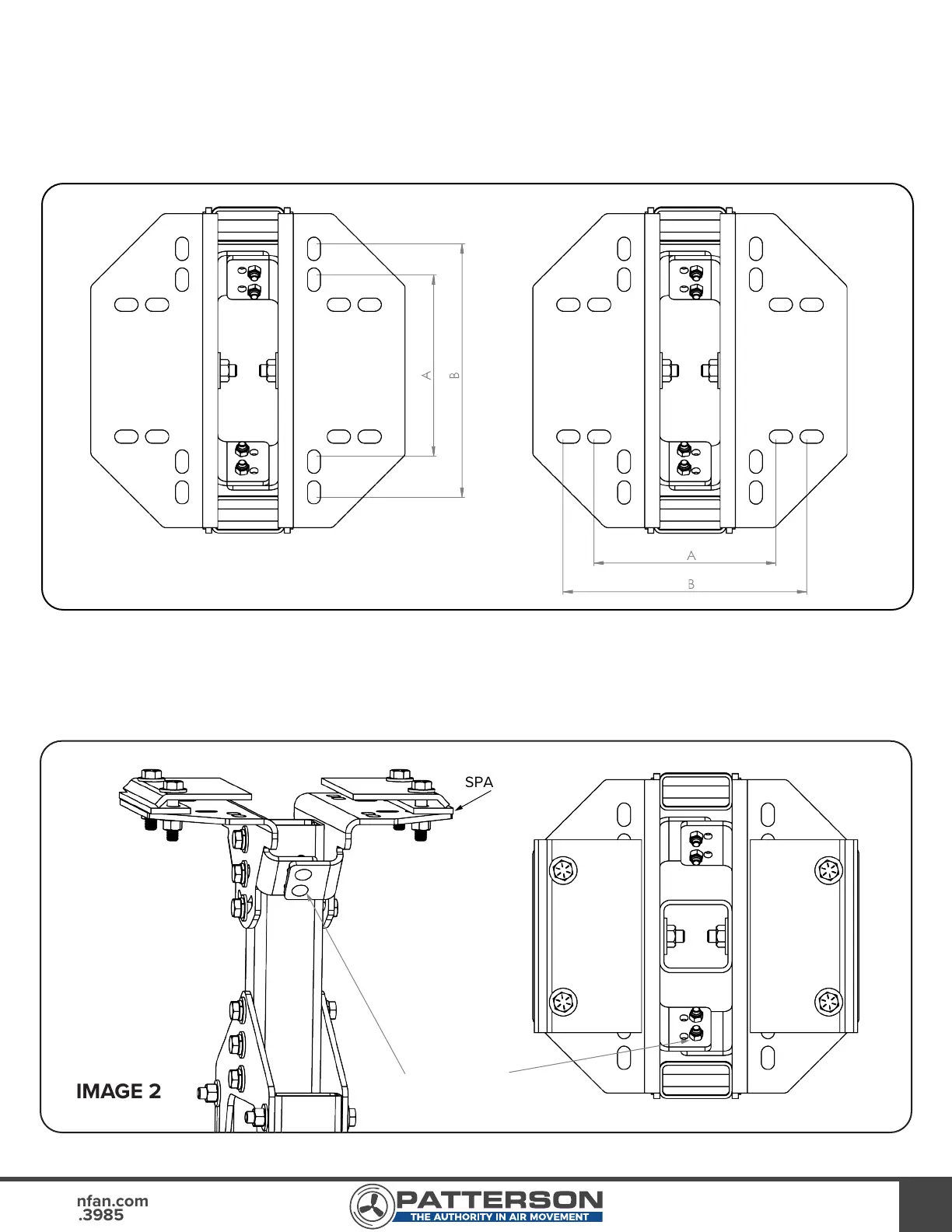 A

B

A

B

SPA

IMAGE 2

nfan.com
.3985

PATTERSON
THE AUTHORITY IN AIR MOVEMENT