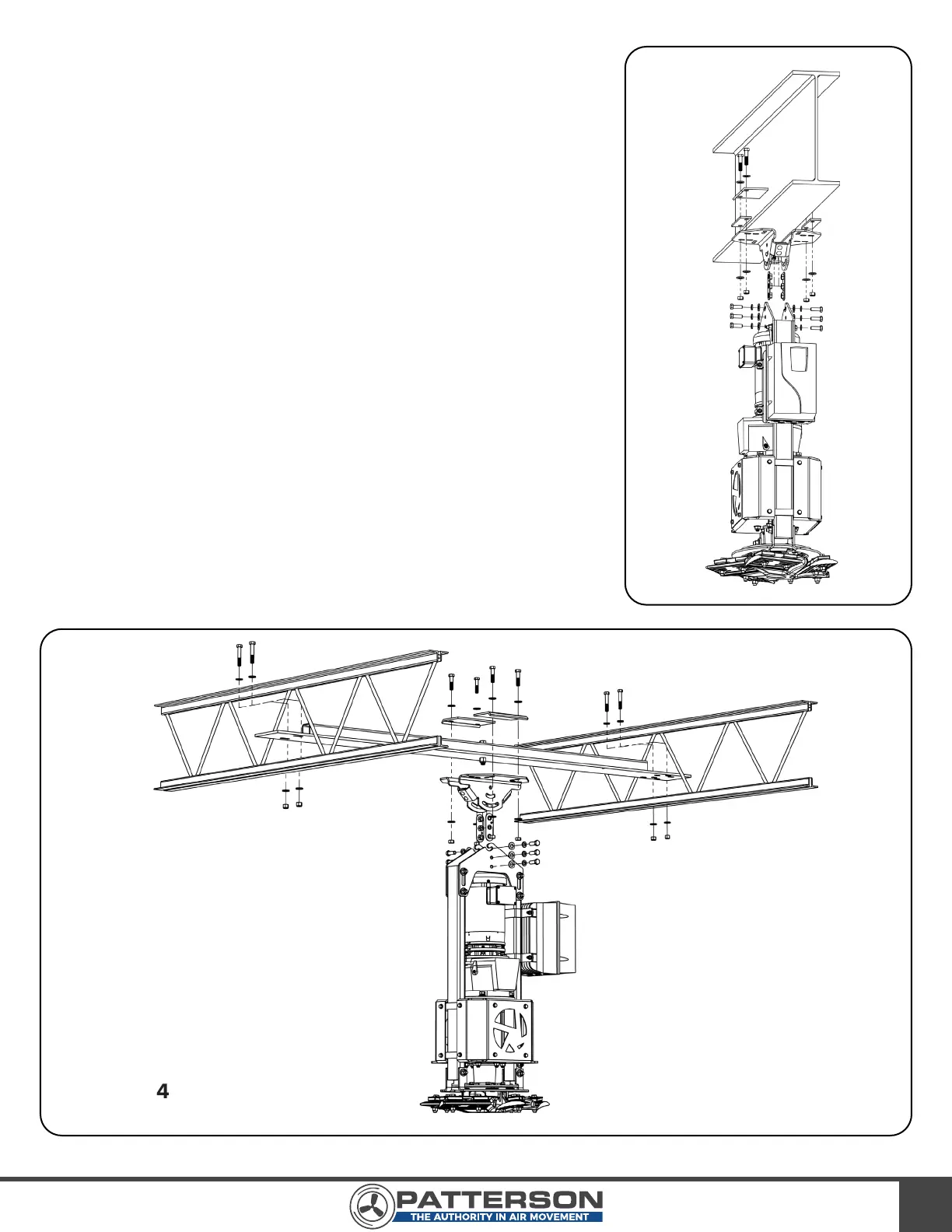 4

PATTERSON
THE AUTHORITY IN AIR MOVEMENT