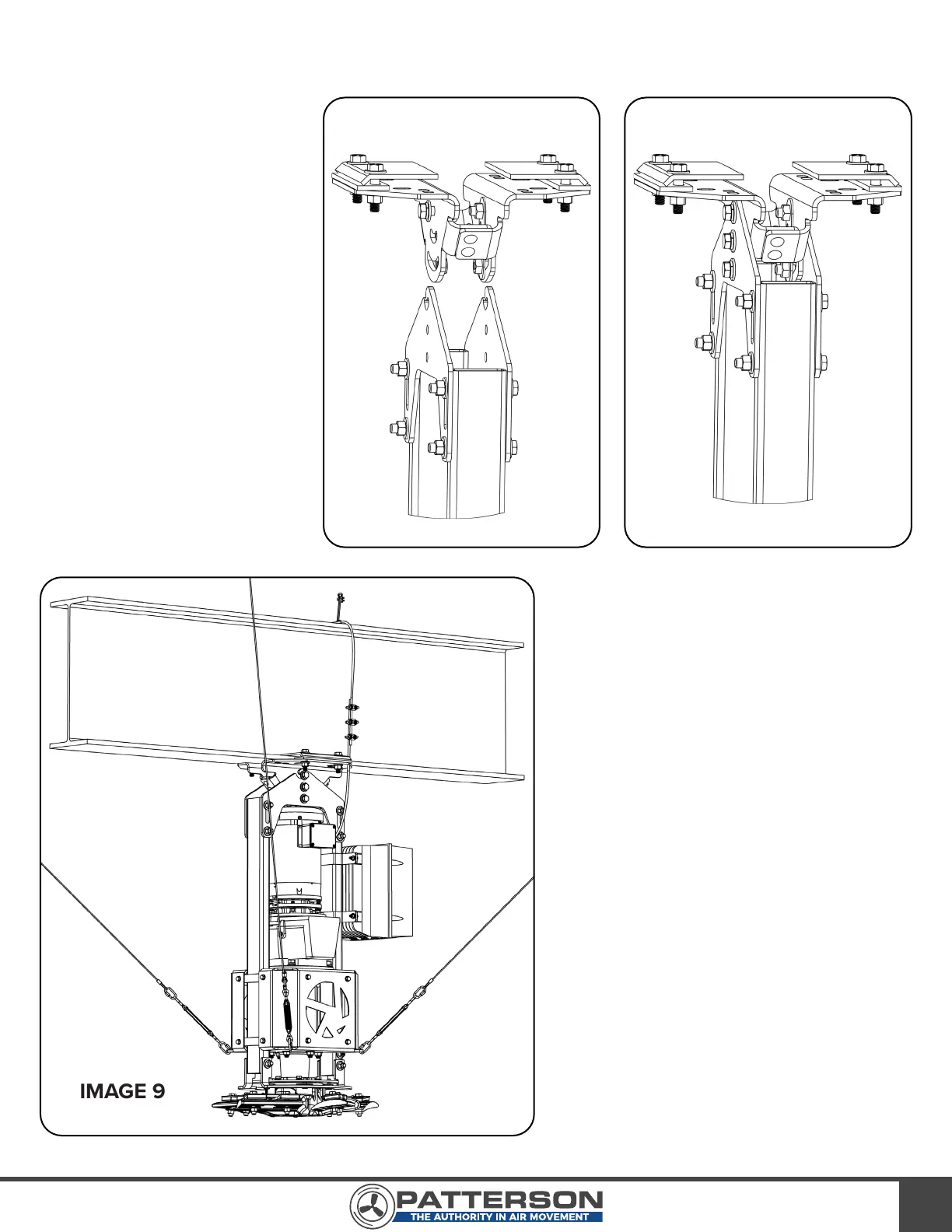 IMAGE 9

PATTERSON
THE AUTHORITY IN AIR MOVEMENT