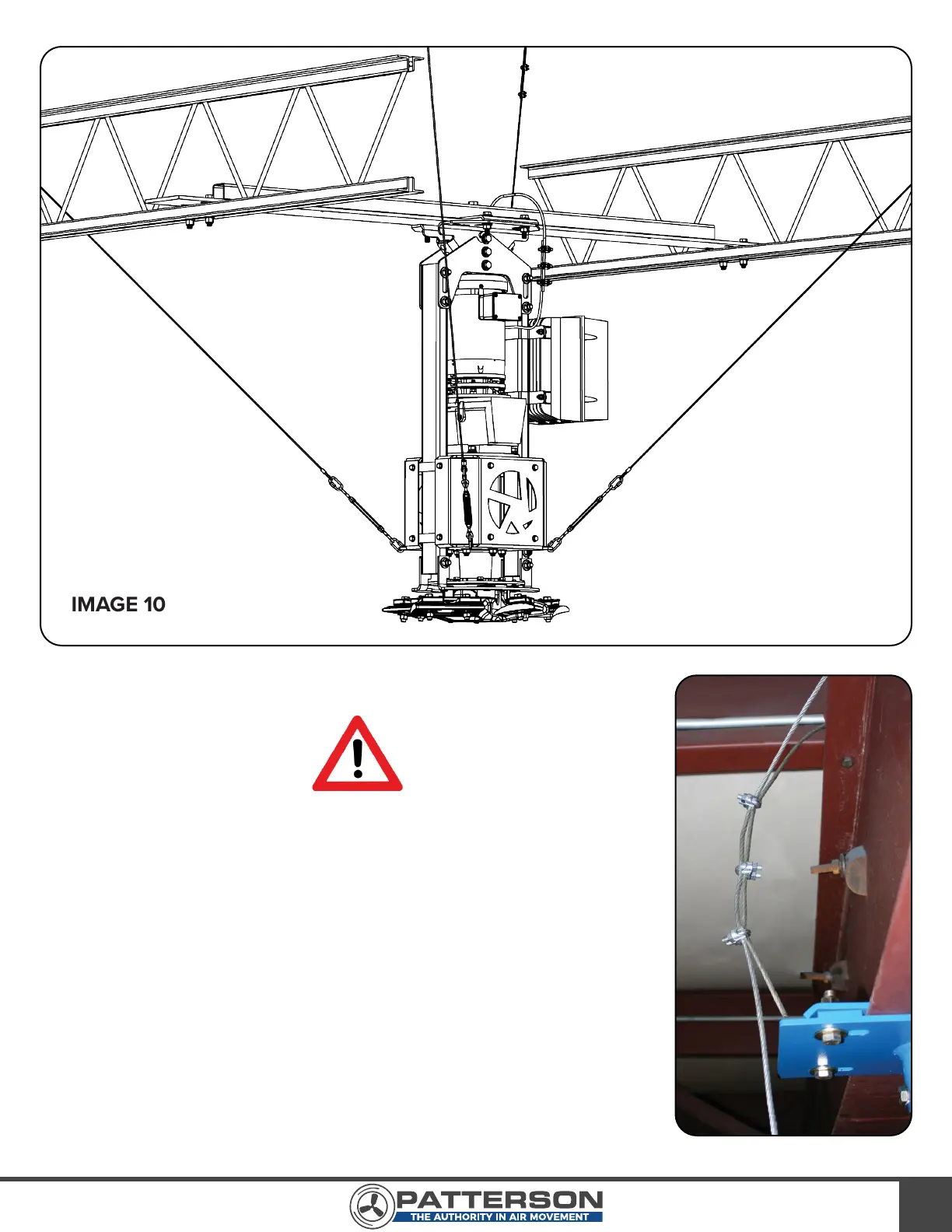 IMAGE 10

PATTERSON
THE AUTHORITY IN AIR MOVEMENT