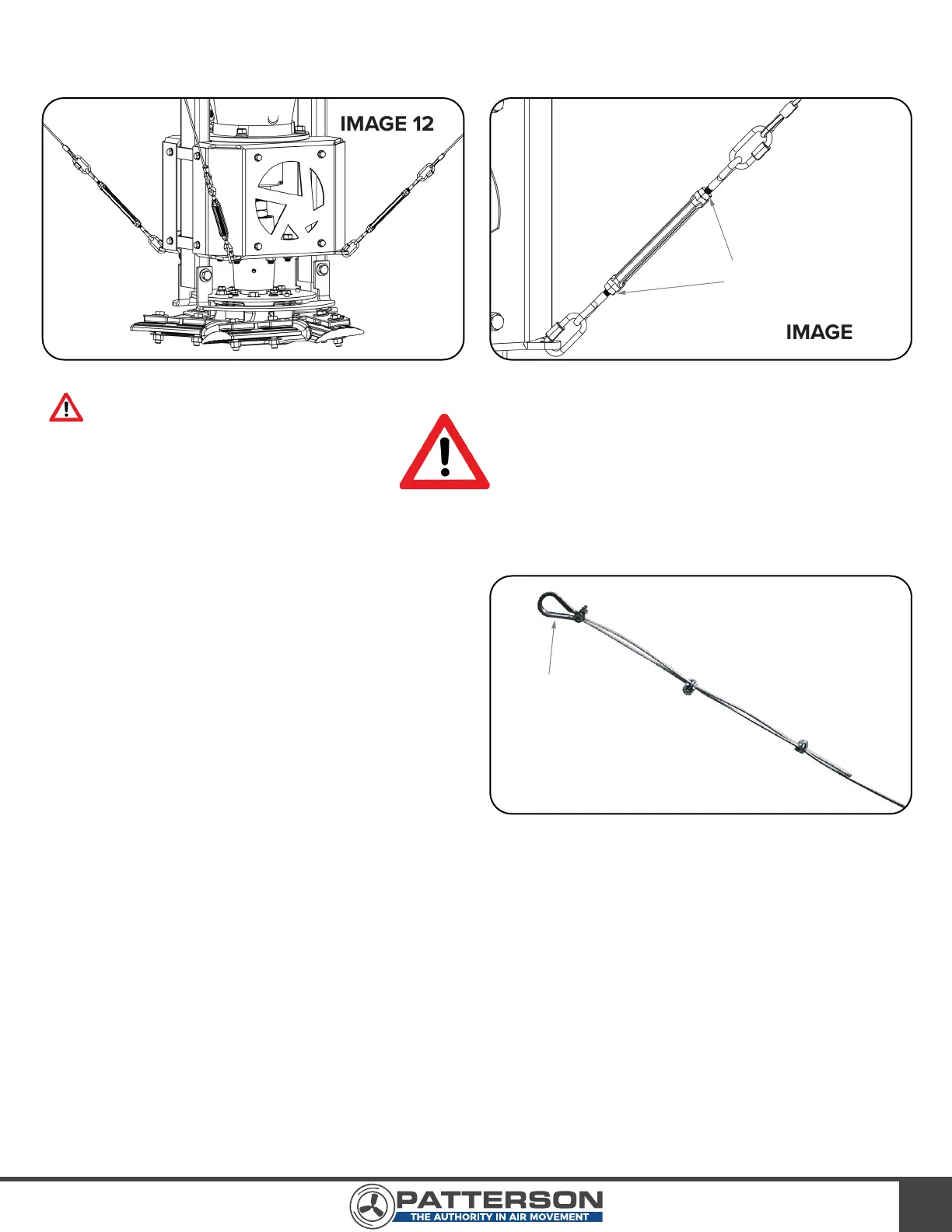 IMAGE 12

IMAGE

PATTERSON
THE AUTHORITY IN AIR MOVEMENT