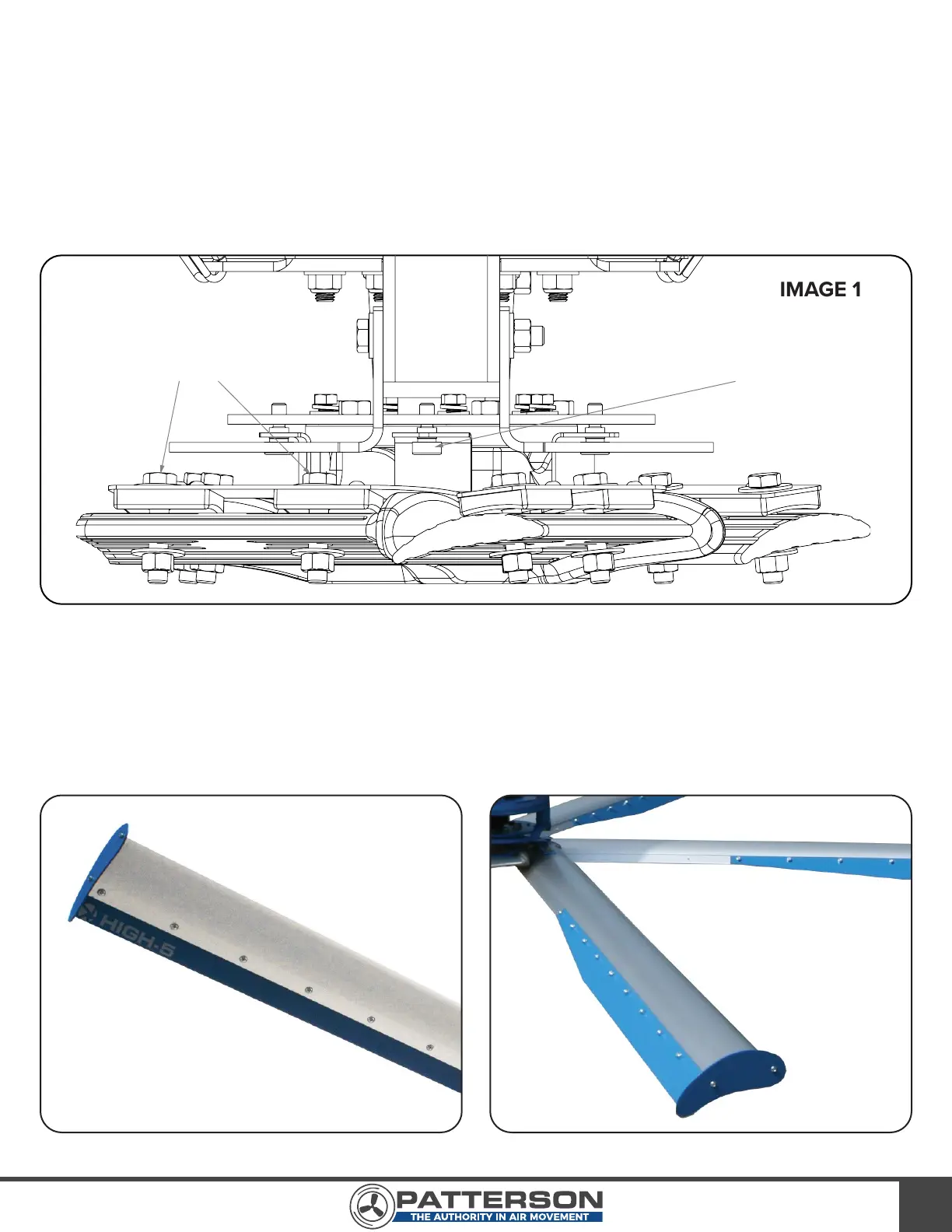 IMAGE 1

HIGH-5

PATTERSON
THE AUTHORITY IN AIR MOVEMENT