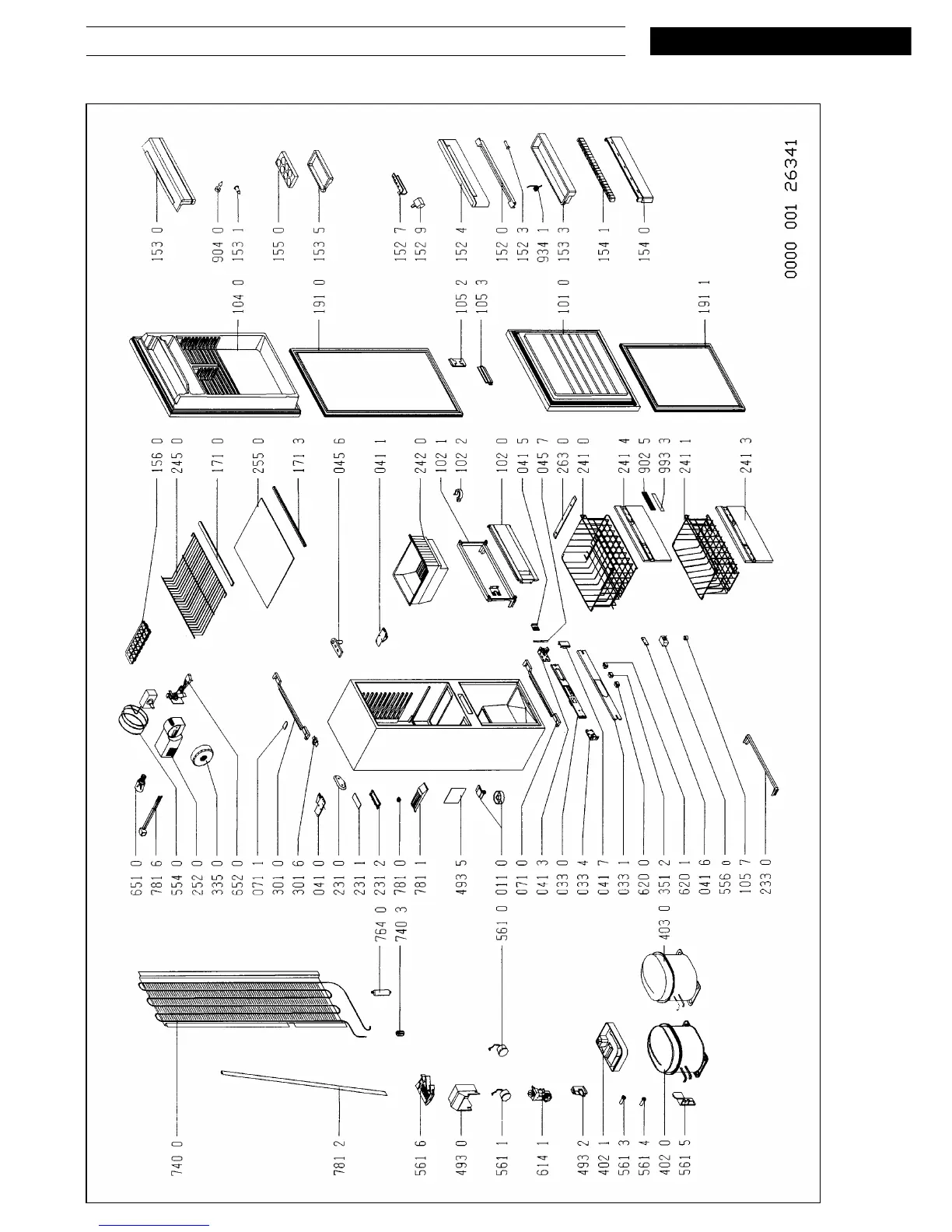 740 0
781 2
561 6
493 0
561 1
614 1
493 2
402 1
561 3
561 4
402 0
561 5
764 0
740 3
561 0
403 0
651 0
781 6
554 0
252 0
335 0
652 0
071 1
301 0
301 6
041 0
231 0
231 1
231 2
781 0
781 1
493 5
011 0
071 0
041 3
033 0
033 4
041 7
033 1
620 0
351 2
620 1
041 6
556 0
105 7
233 0
156 0
245 0
171 0
255 0
171 3
045 6
041 1
242 0
102 1
102 2
102 0
041 5
045 7
263 0
241 0
241 4
902 5
993 3
241 1
241 3
104 0
191 0
105 2
105 3
101 0
191 1
153 0
904 0
153 1
155 0
153 5
152 7
152 9
152 4
152 0
152 3
934 1
153 3
154 1
154 0
0000 001 26341