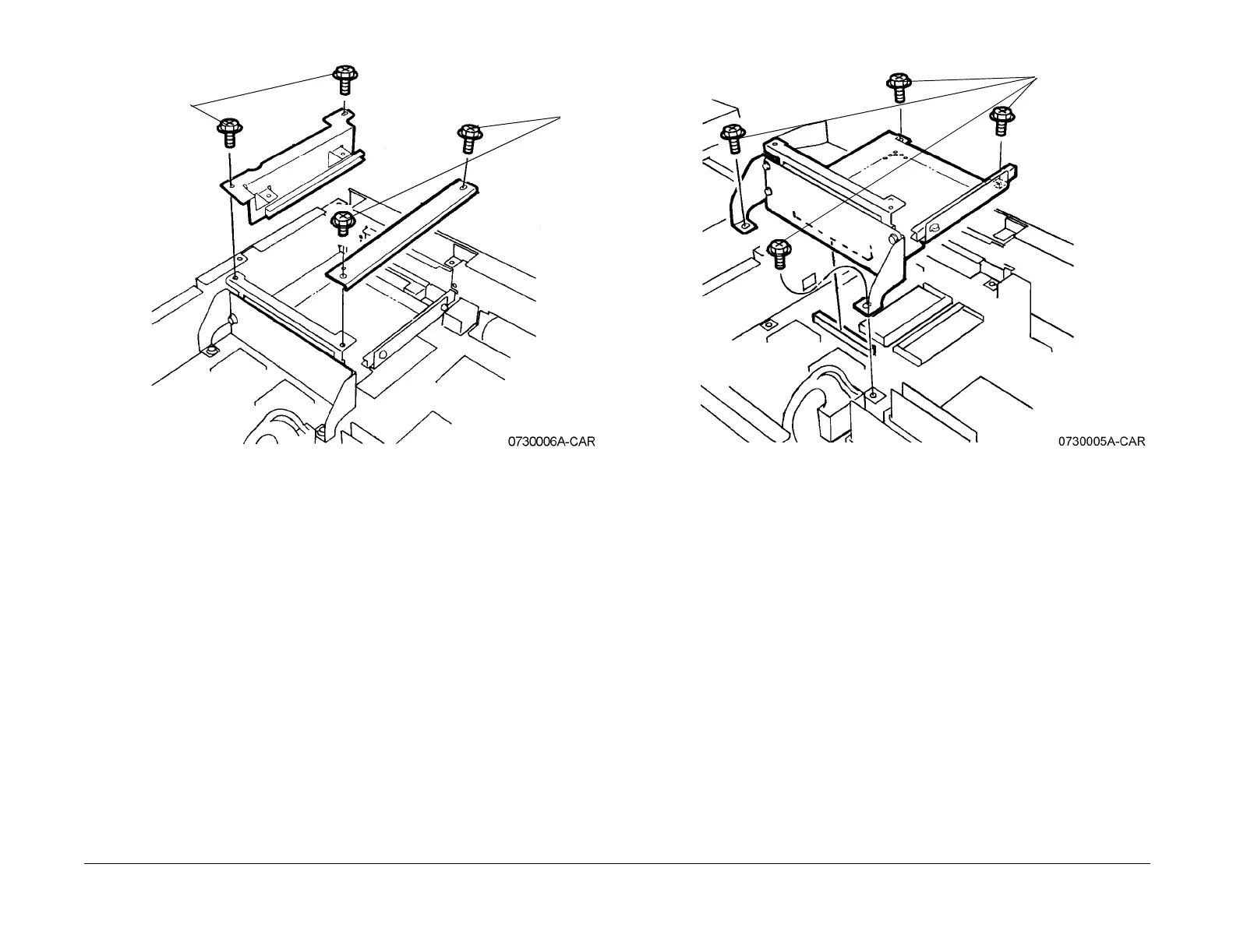 0730006A-CAR

0730005A-CAR