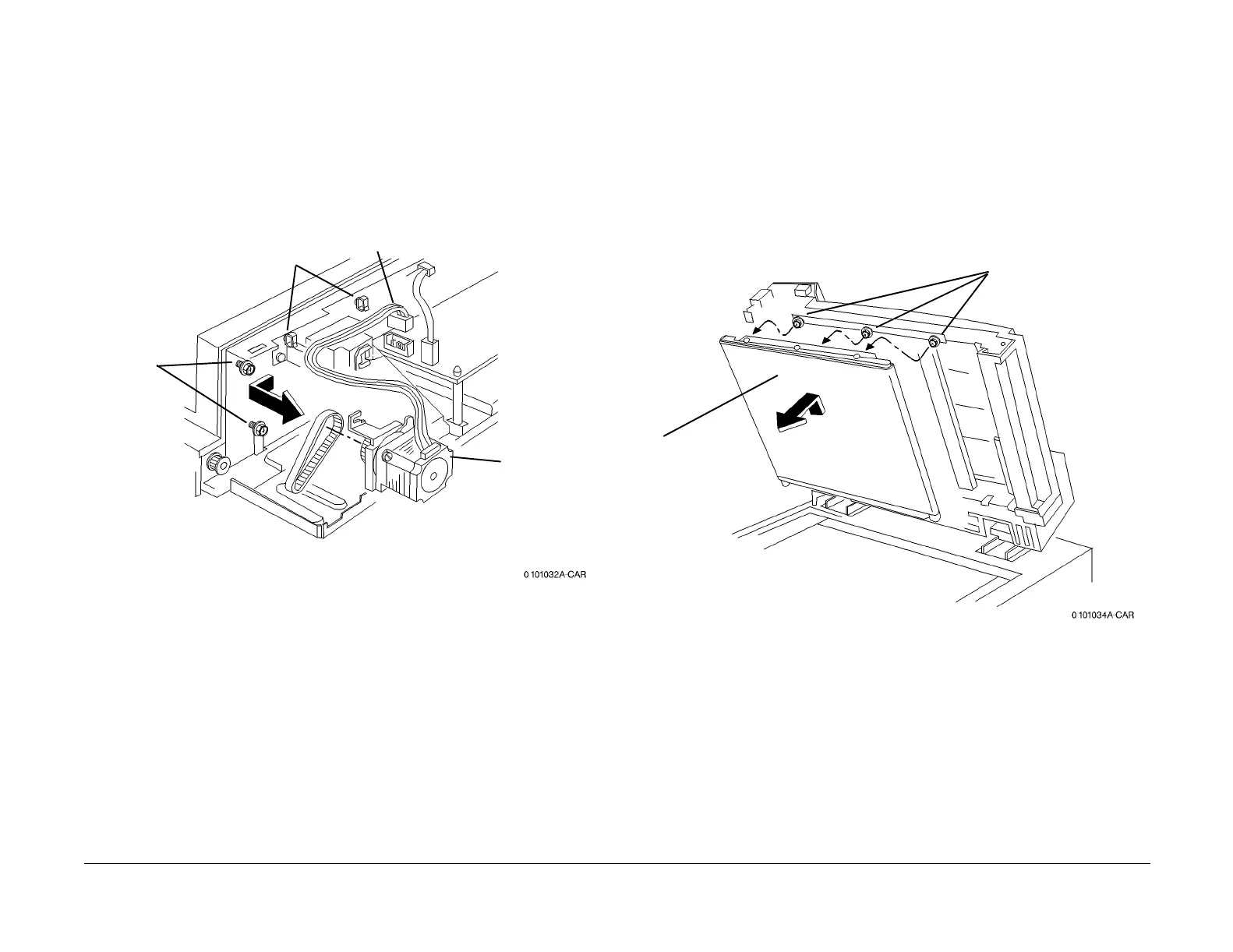 0 101032A-CAR

0 101034A-CAR