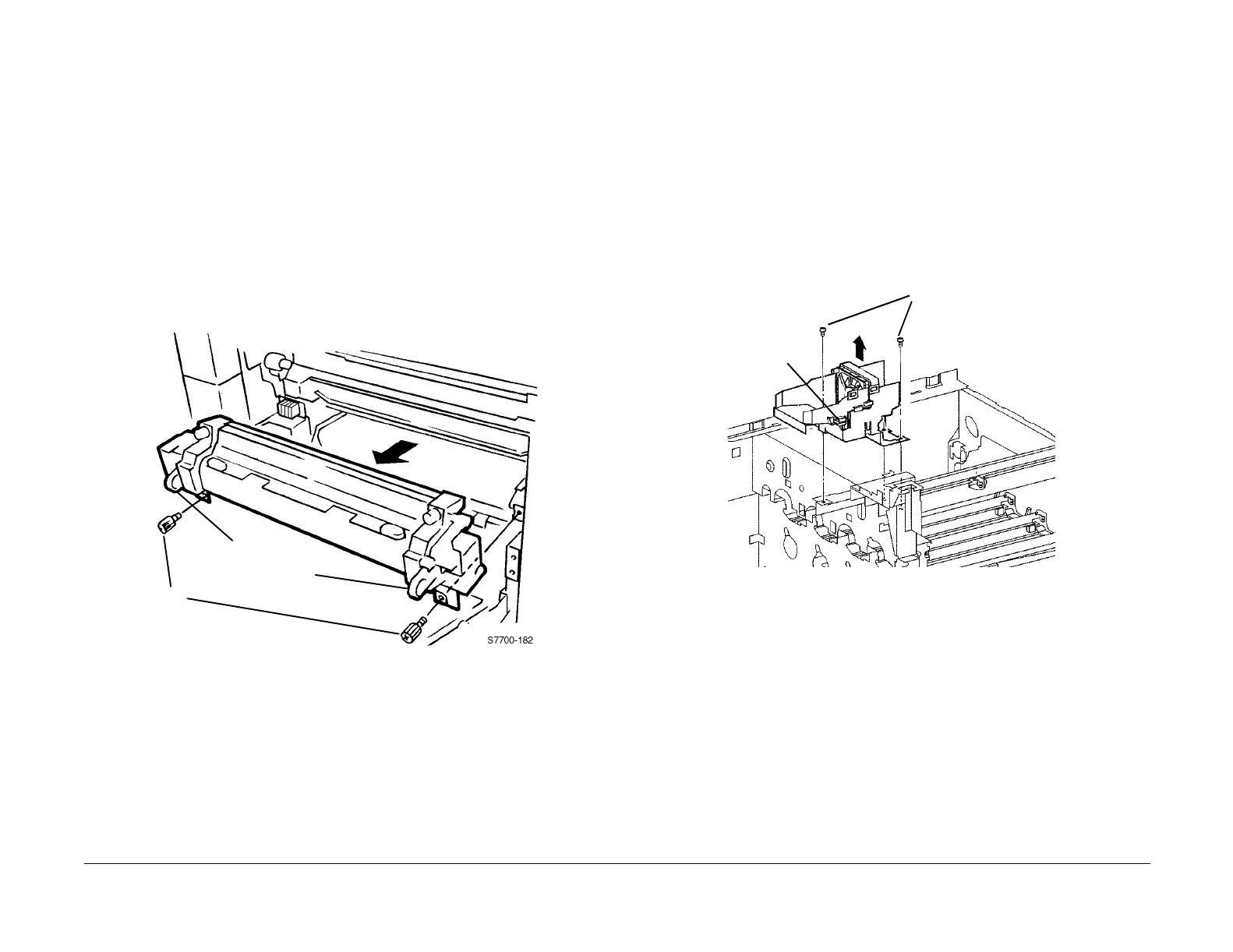 S7700-182