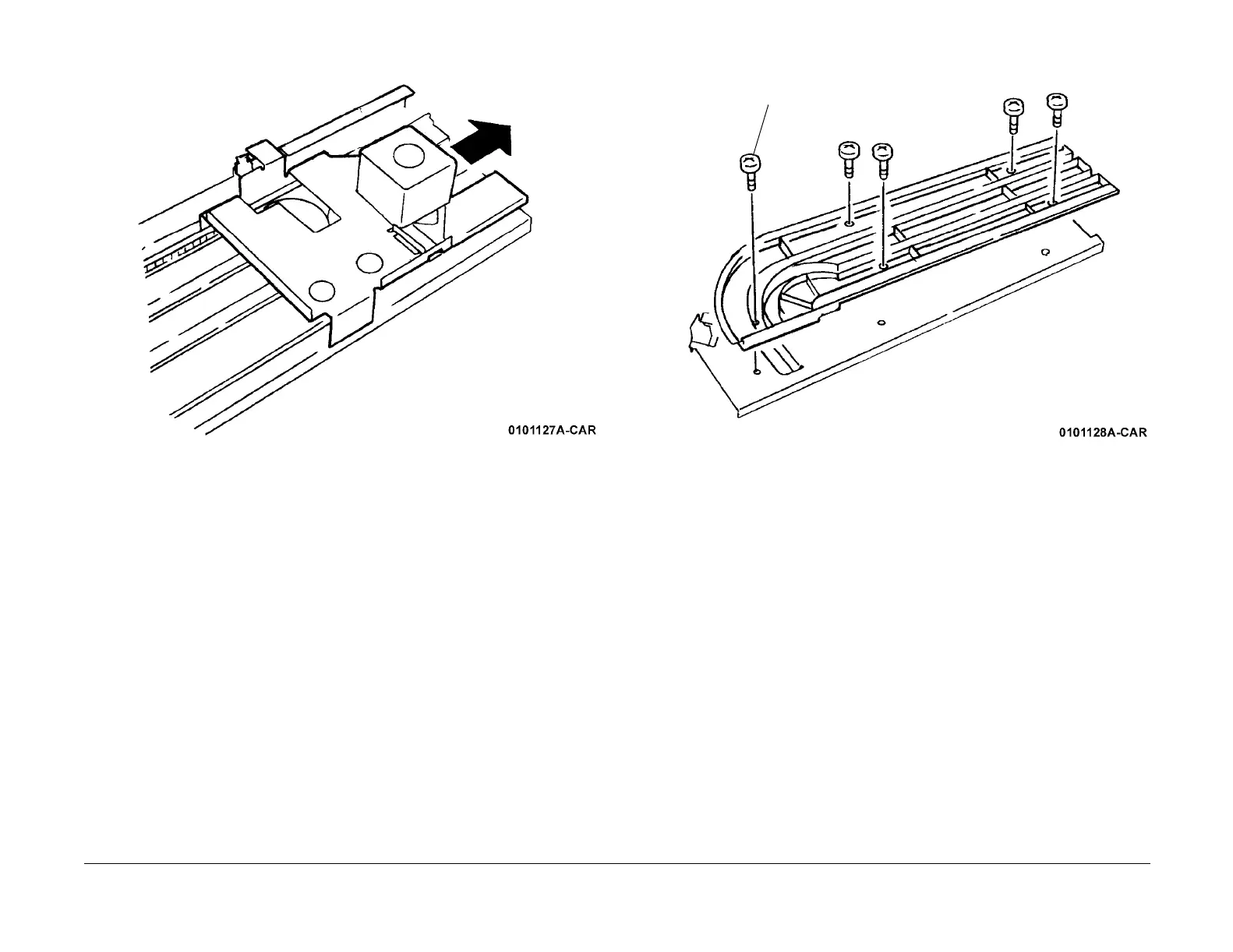 0101127A-CAR

0101128A-CAR