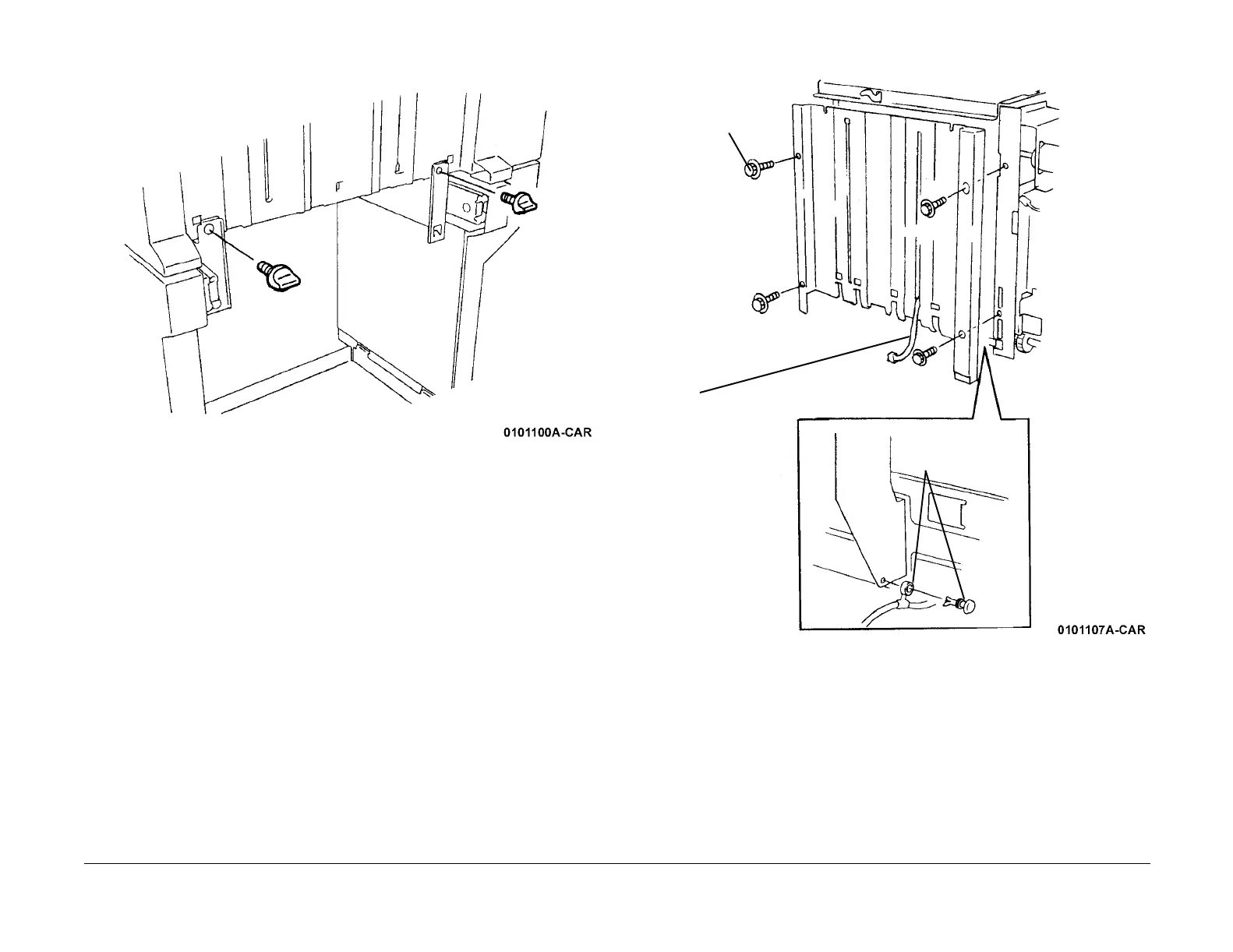 0101100A-CAR

0101107A-CAR