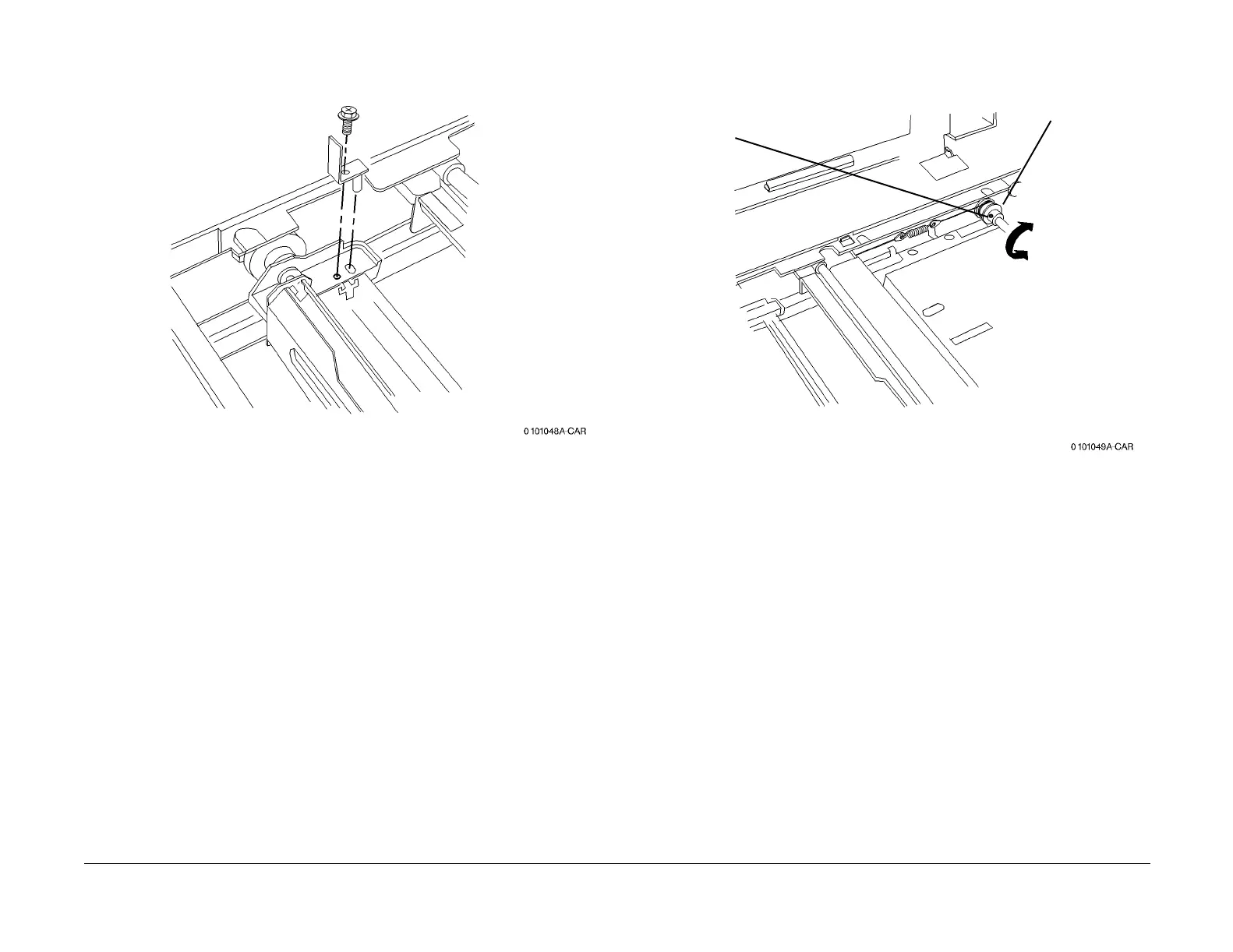 0 101048A-CAR

0 101049A-CAR