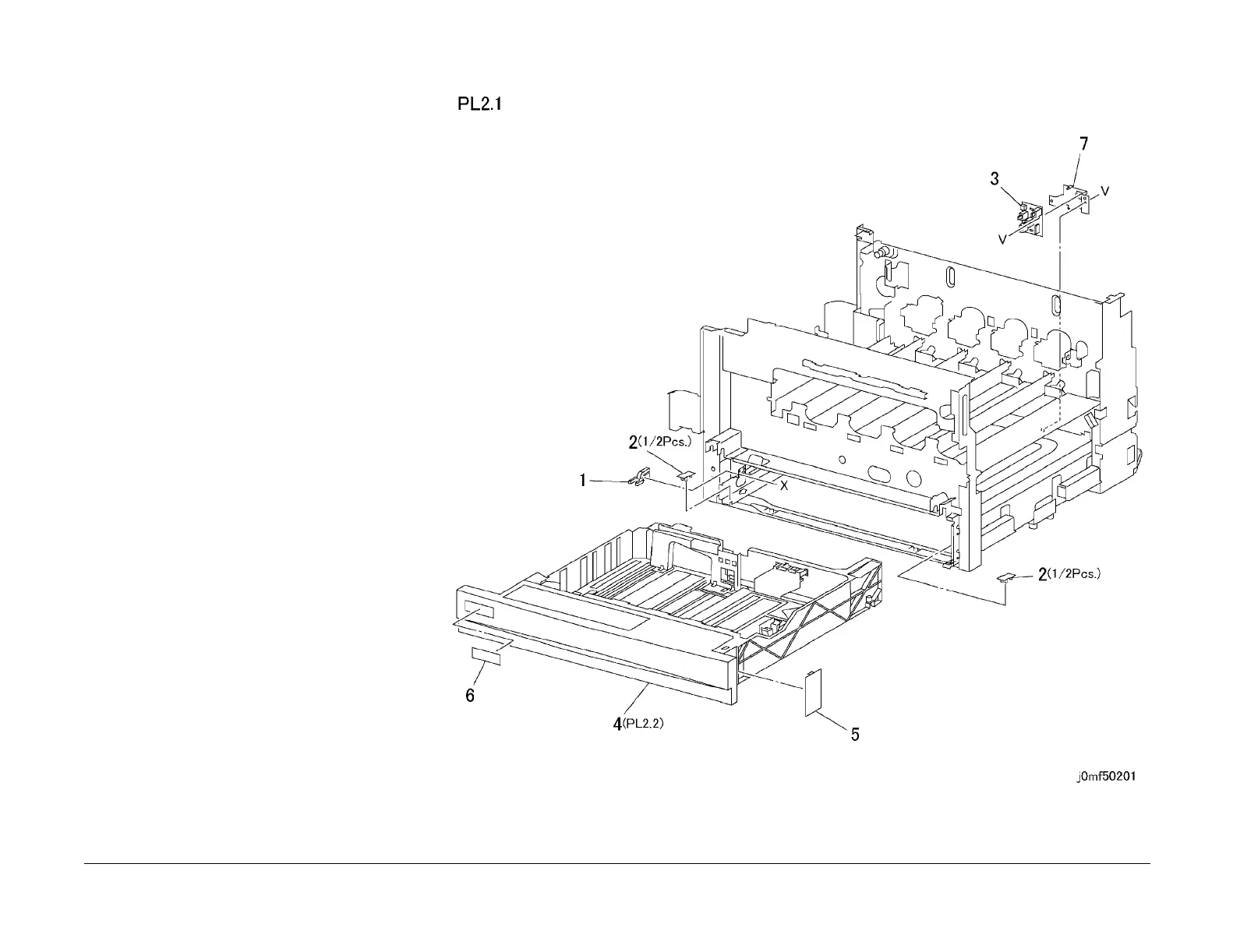 PL2.1

7
3
V
V
2(1/2Pcs.)
1
X
2(1/2Pcs.)
6
4(PL2.2)
5

j0mf50201