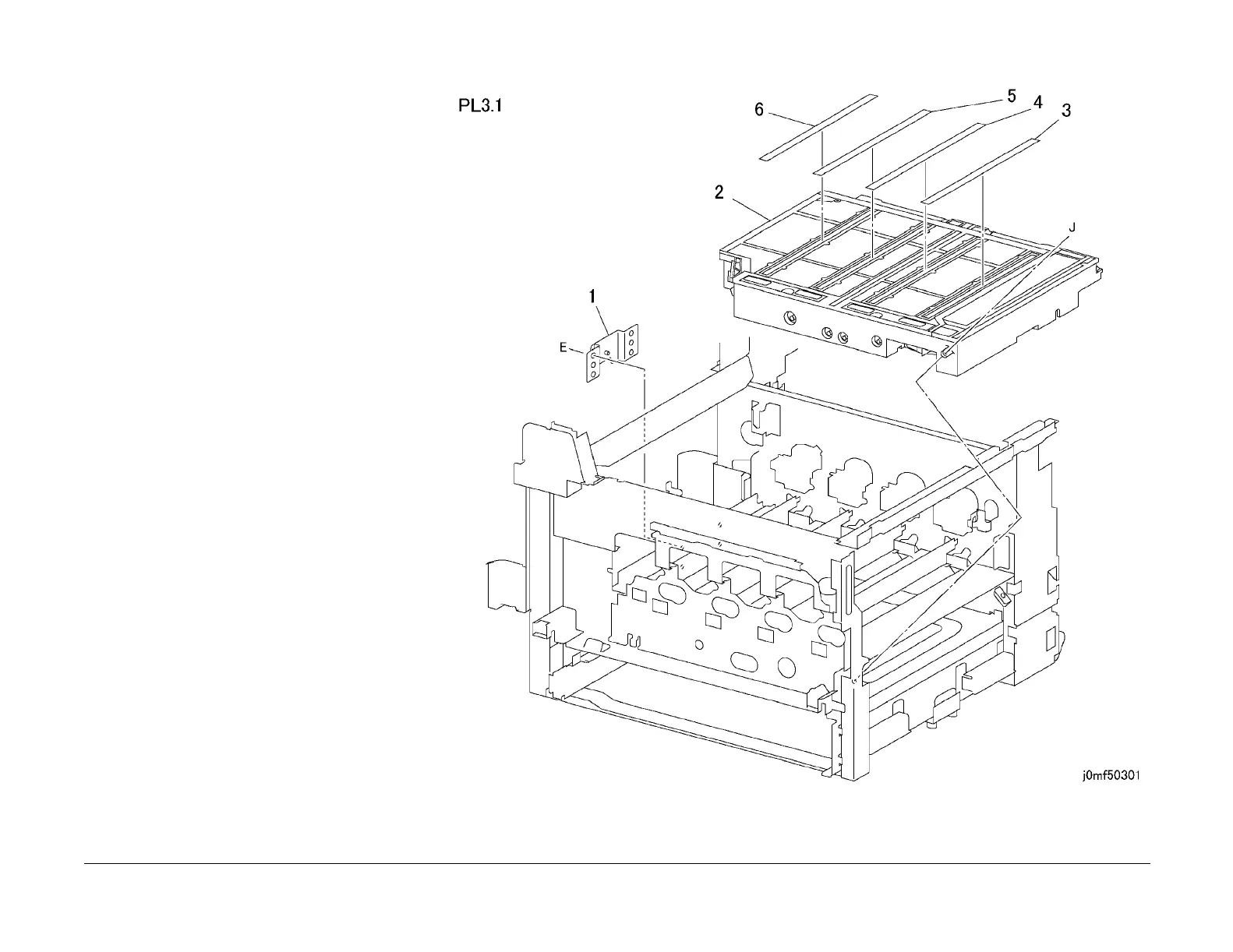 PL3.1

6
5
4
3
2
J
1
E

j0mf50301