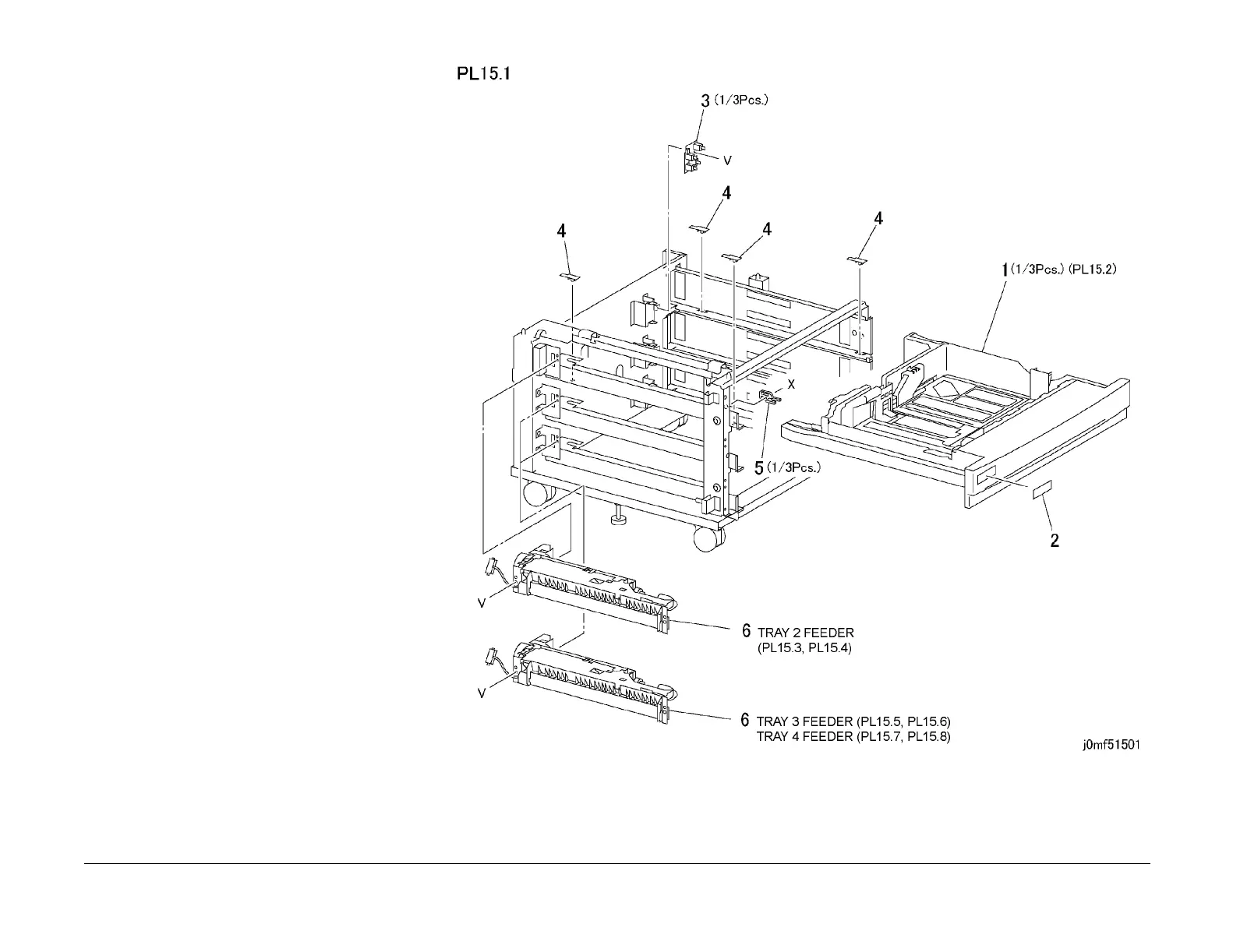 PL15.1

3 (1/3Pcs.)

V

4

4

4

4

1 (1/3Pcs.) (PL15.2)

X

5 (1/3Pcs.)

2

V

6 TRAY 2 FEEDER (PL15.3, PL15.4)

V

6 TRAY 3 FEEDER (PL15.5, PL15.6) TRAY 4 FEEDER (PL15.7, PL15.8)

j0mf51501