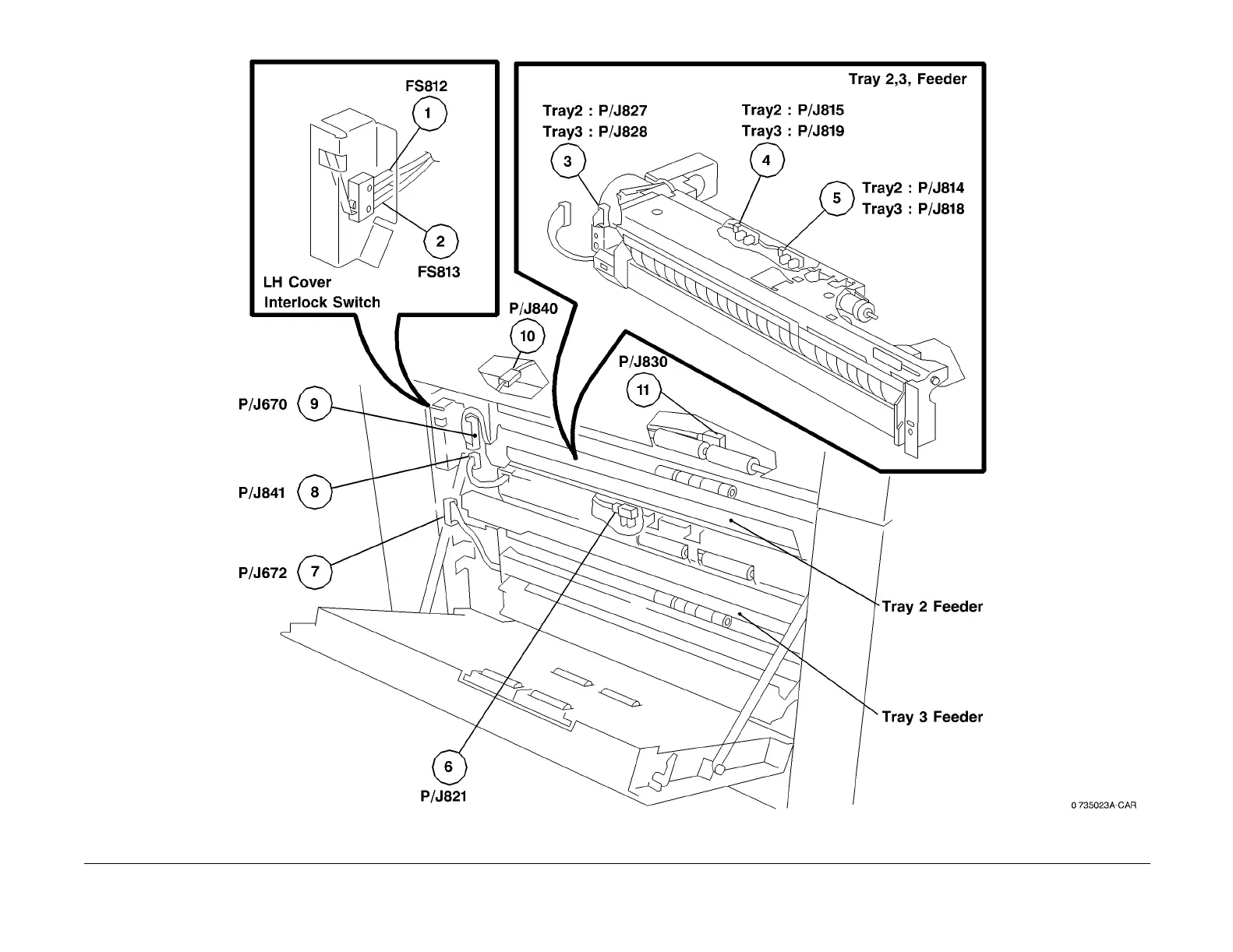 FS812

1

2

FS813

LH Cover
Interlock Switch

Tray 2,3, Feeder

Tray2 : P/J827
Tray3 : P/J828

3

Tray2 : P/J815
Tray3 : P/J819

4

5

Tray2 : P/J814
Tray3 : P/J818

P/J840

10

P/J830

11

P/J670 9

P/J841 8

P/J672 7

Tray 2 Feeder

Tray 3 Feeder

6

P/J821

0 735023A-CAR