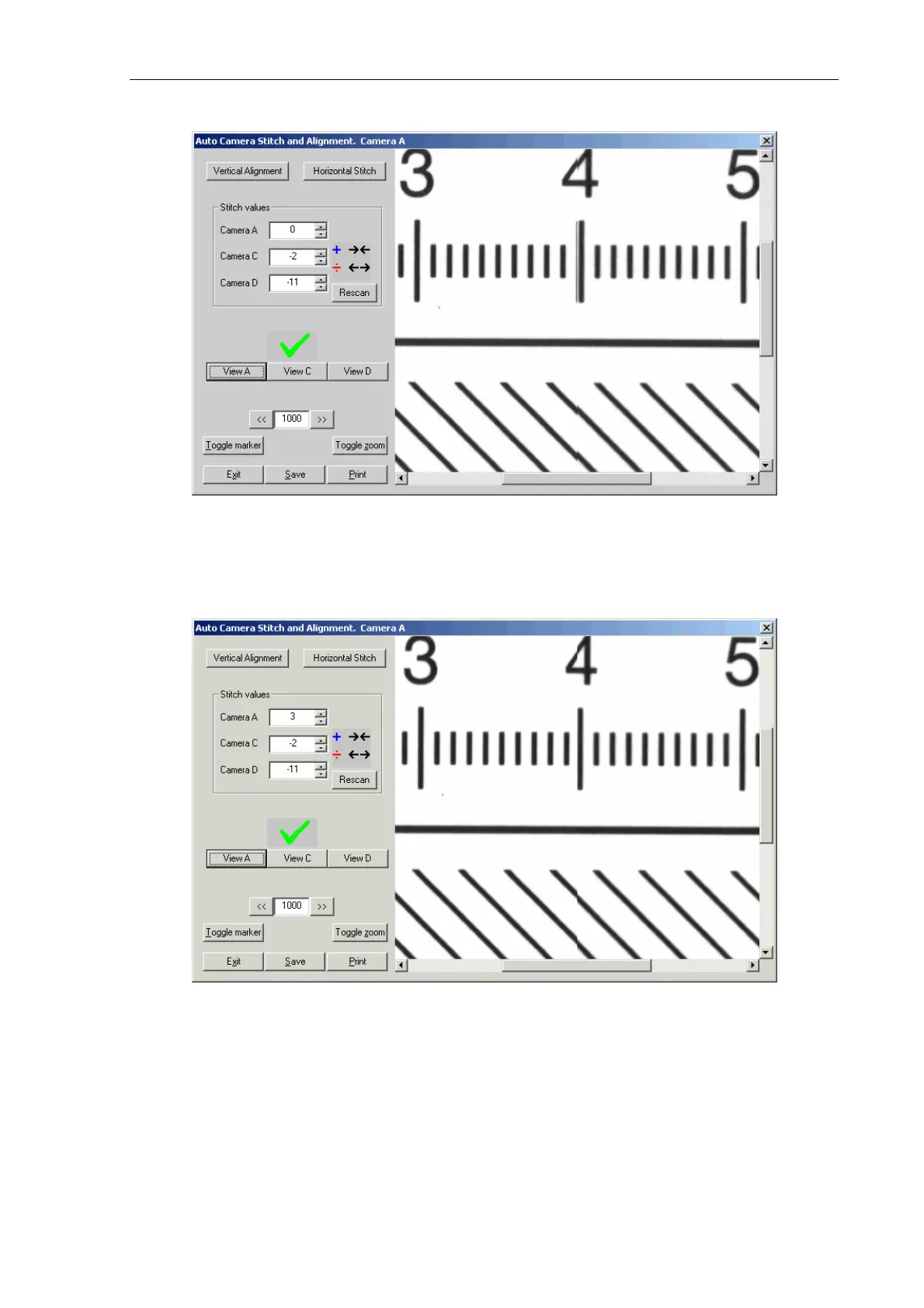 Auto Camera Stitch and Alignment. Camera A

Vertical Alignment
Horizontal Stitch

Stitch values
Camera A 0
Camera C -2
Camera D -11
+ →←
÷ ←→
Rescan

View A
View C
View D

<< 1000 >>

Toggle marker
Toggle zoom

Exit
Save
Print

3 4 5

Auto Camera Stitch and Alignment. Camera A

Vertical Alignment
Horizontal Stitch

Stitch values
Camera A 3
Camera C -2
Camera D -11
+ →←
÷ ←→
Rescan

View A
View C
View D

<< 1000 >>

Toggle marker
Toggle zoom

Exit
Save
Print

3 4 5