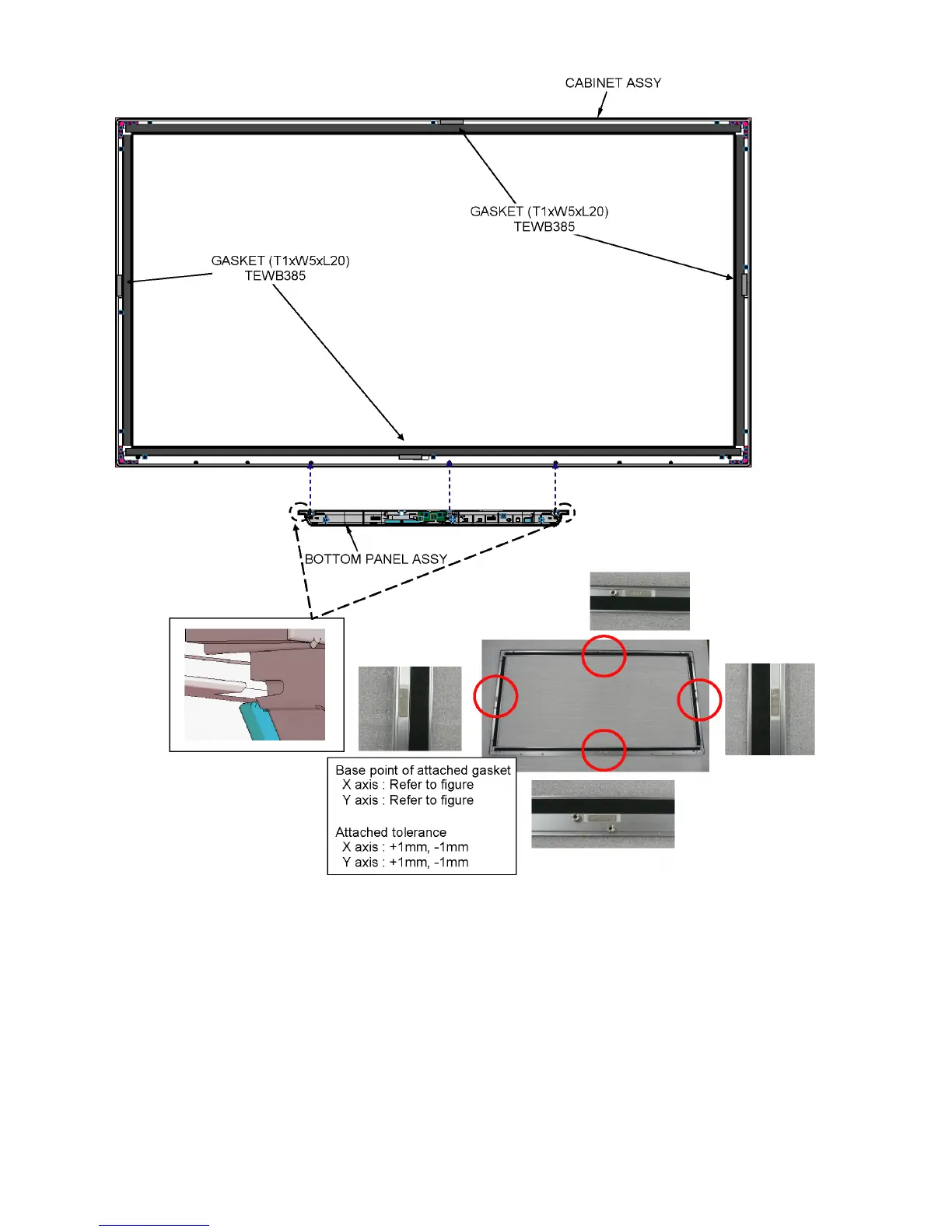 CABINET ASSY

GASKET (T1xW5xL20)
TEWB385

GASKET (T1xW5xL20)
TEWB385

BOTTOM PANEL ASSY

Base point of attached gasket
X axis : Refer to figure
Y axis : Refer to figure

Attached tolerance
X axis : +1mm, -1mm
Y axis : +1mm, -1mm