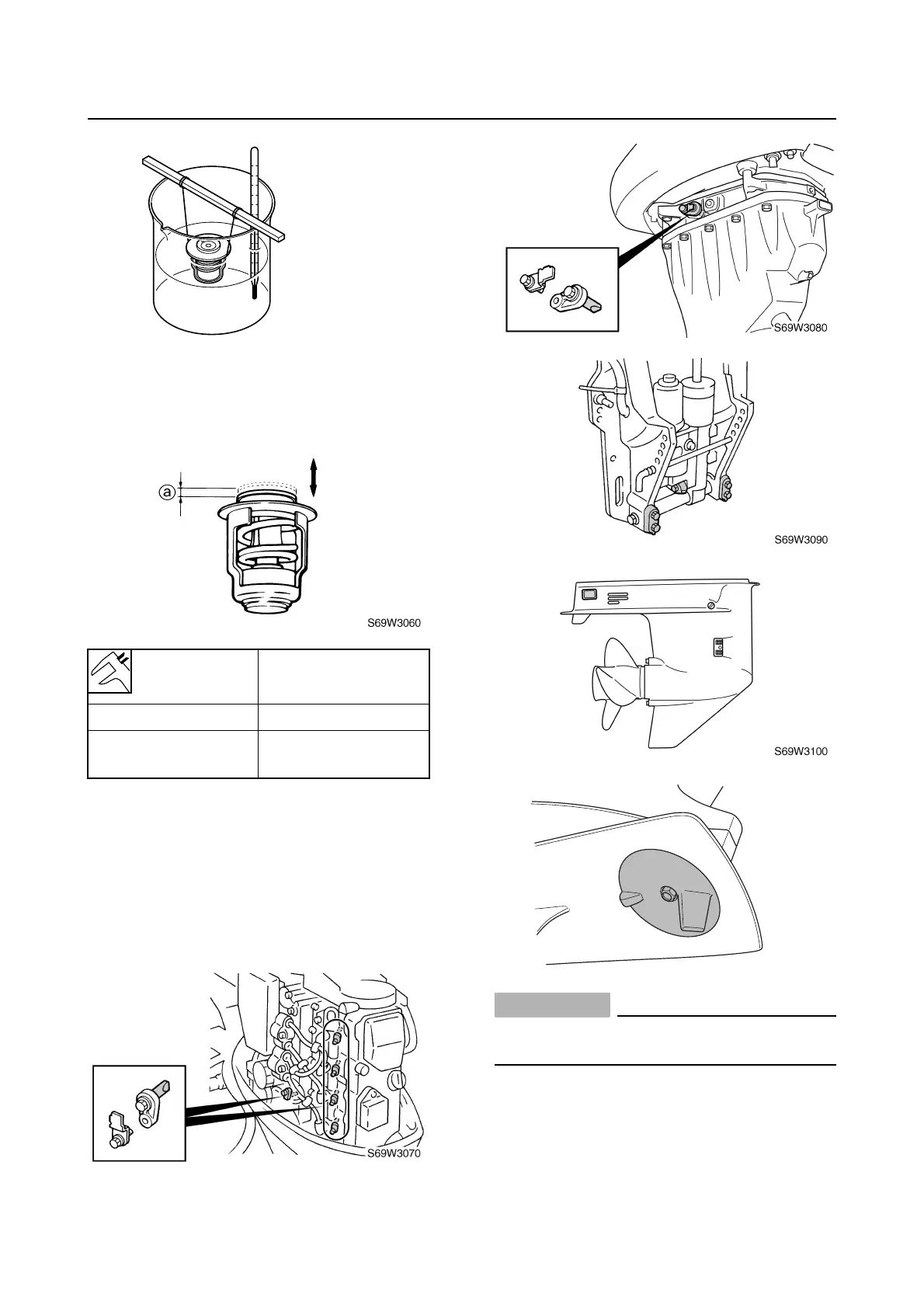 ⓐ

S69W3060

S69W3070

S69W3080

S69W3090

S69W3100