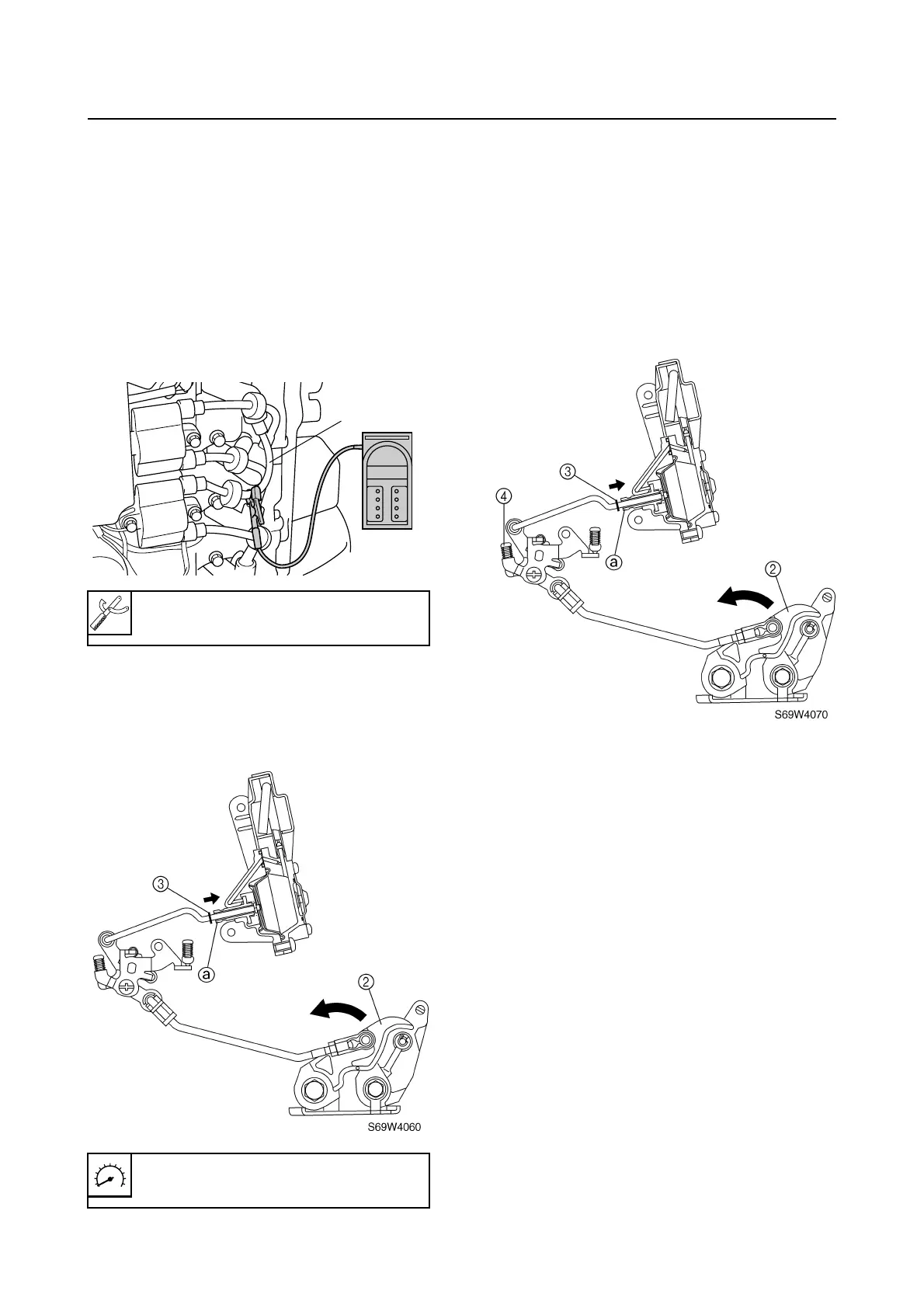 ③

④

ⓐ

②

S69W4070

③

ⓐ

②

S69W4060