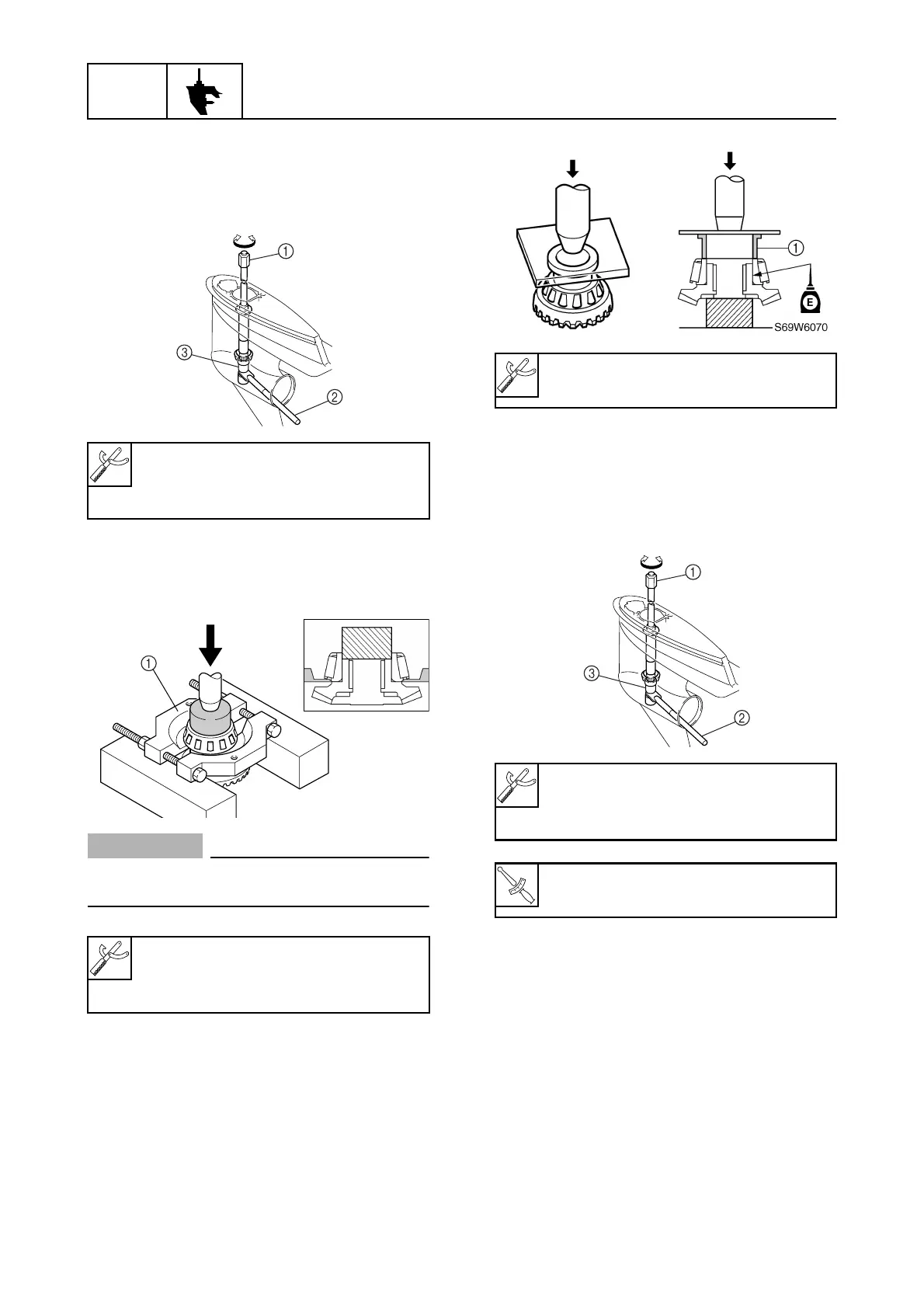 ①
③
②

①

①
E
S69W6070

①
③
②