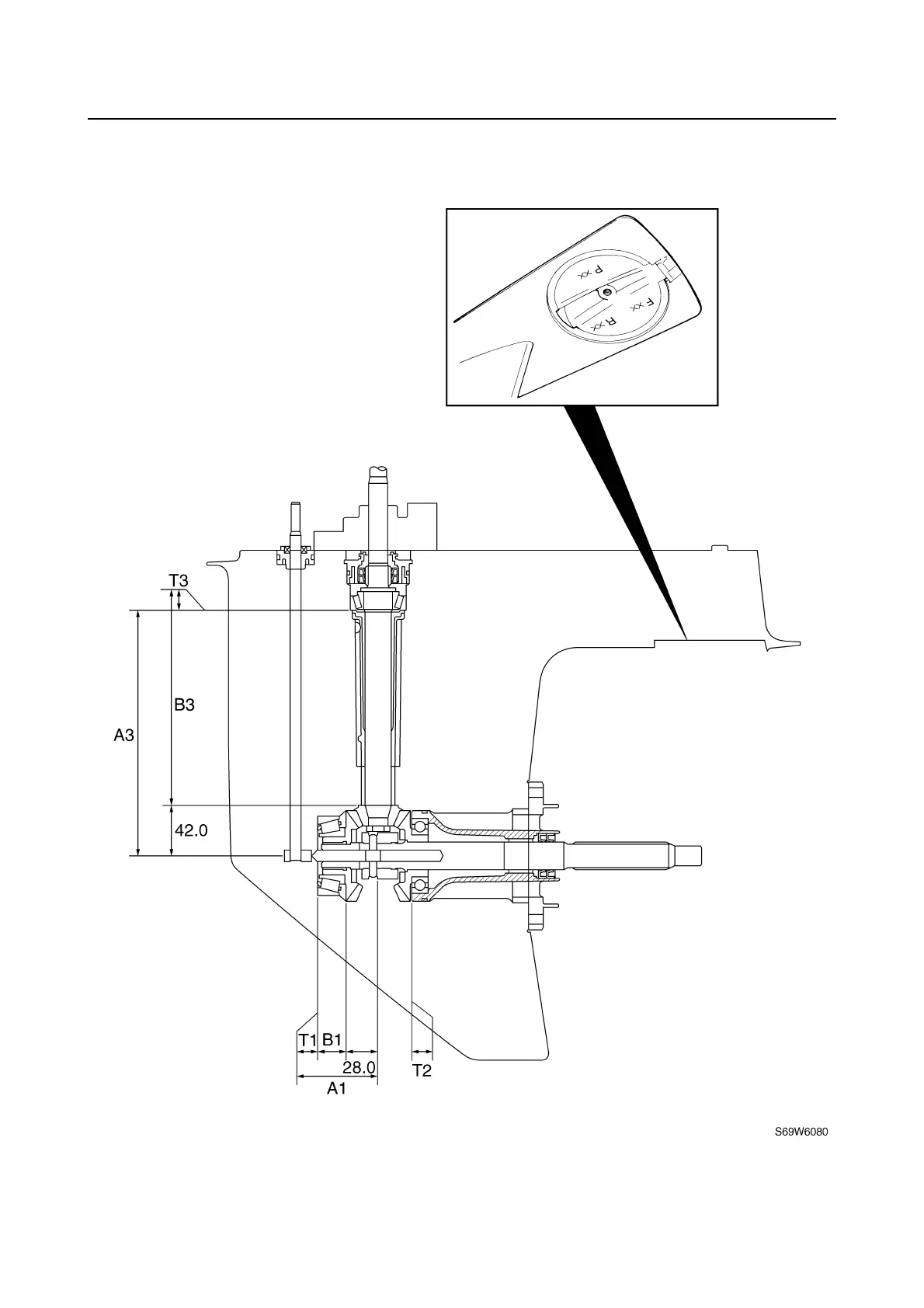 P xx
F xx
R xx

T3
B3
A3
42.0
T1 B1
28.0
A1
T2

S69W6080