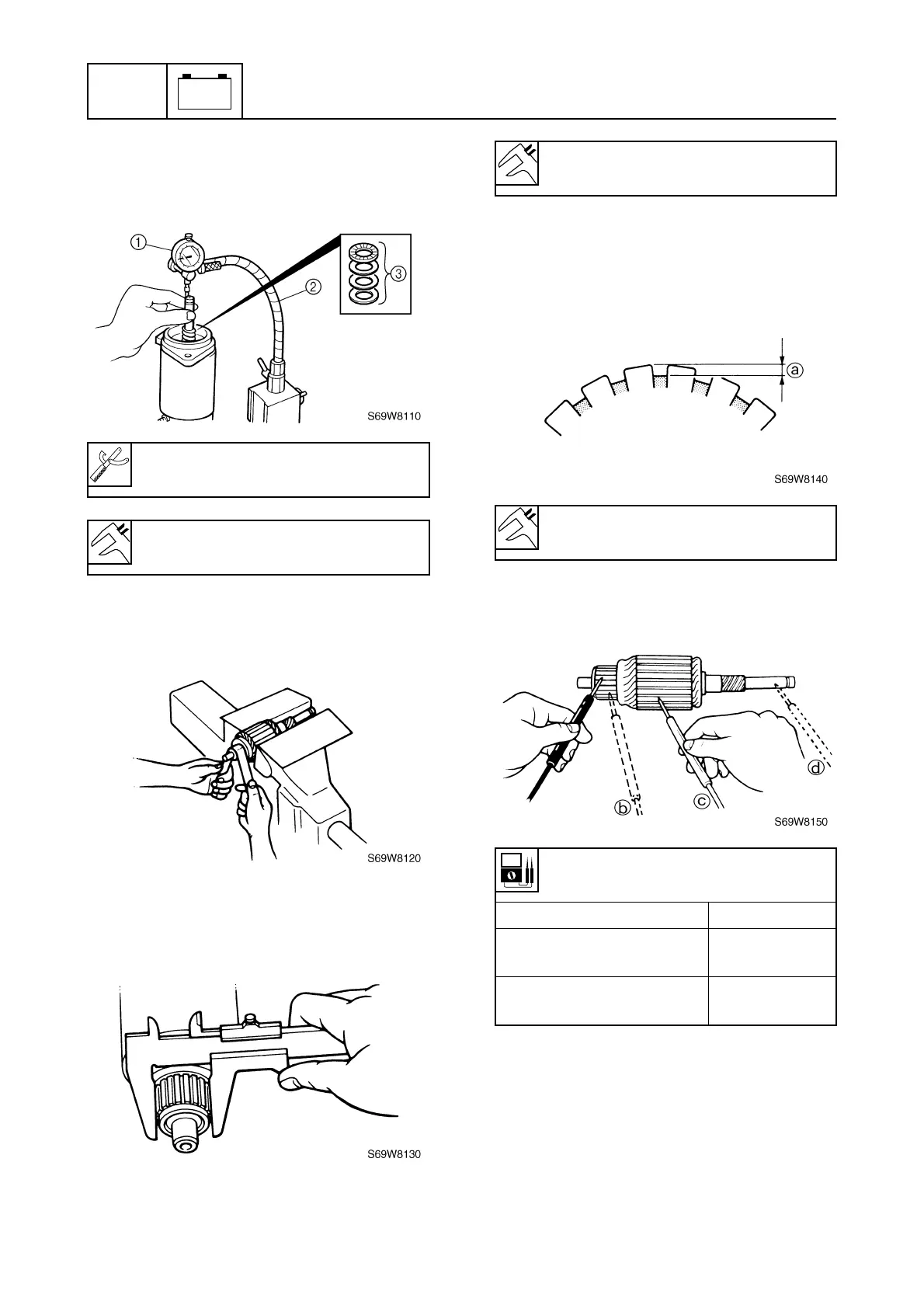 ①

②

③

S69W8110

S69W8120

S69W8130

ⓐ

S69W8140

ⓑ

ⓒ

ⓓ

S69W8150