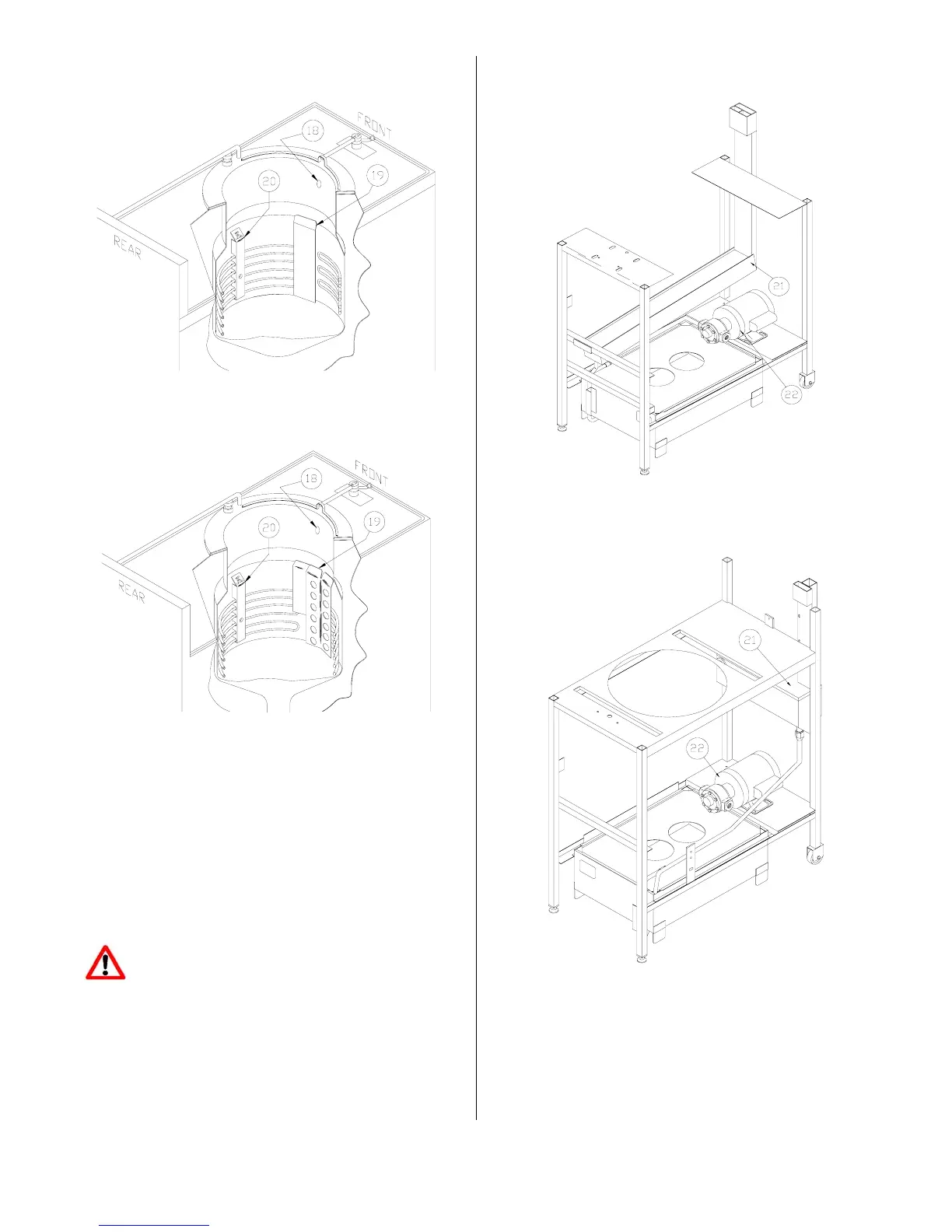 FRONT

18

19

20

REAR

FRONT

18

19

20

REAR

21

22

21

22