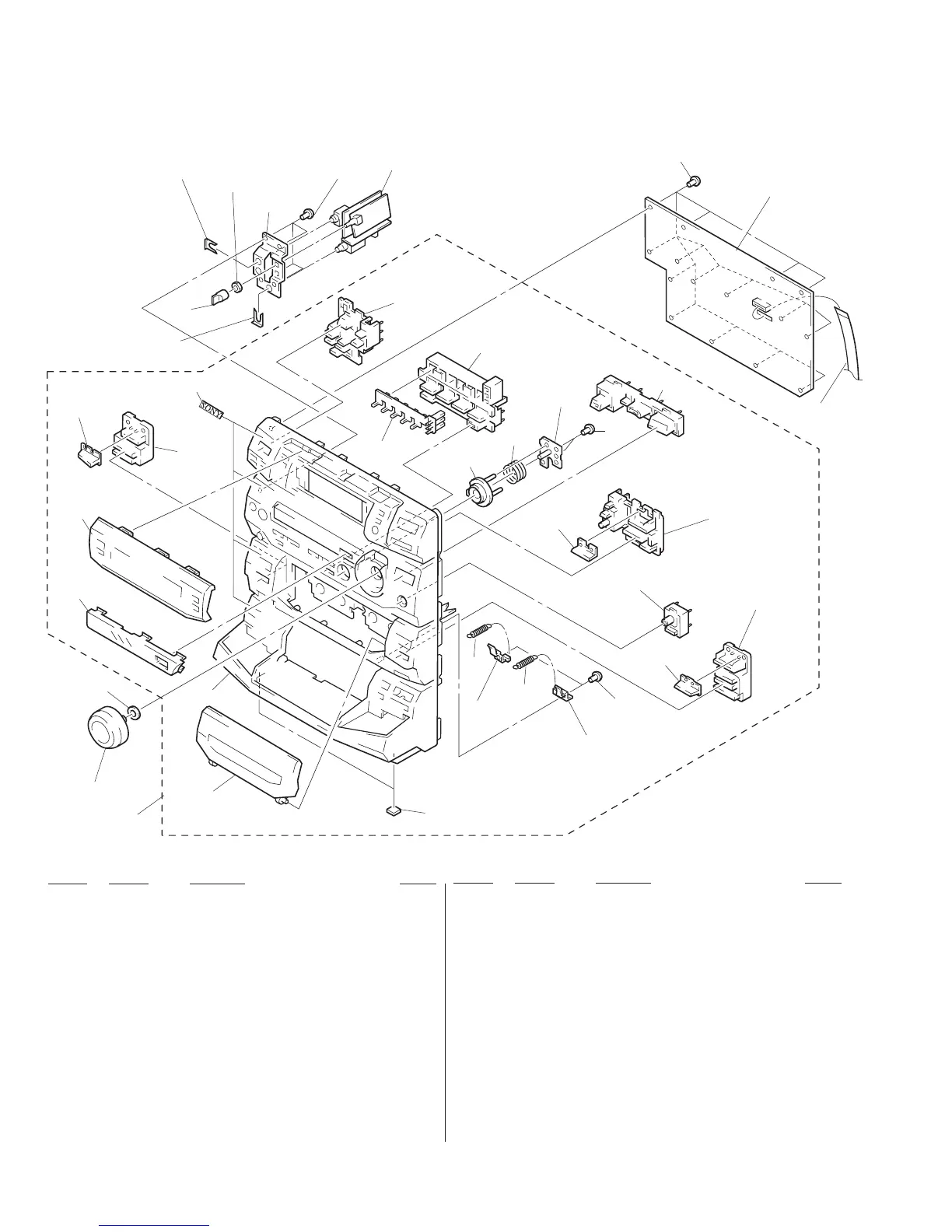 SONY