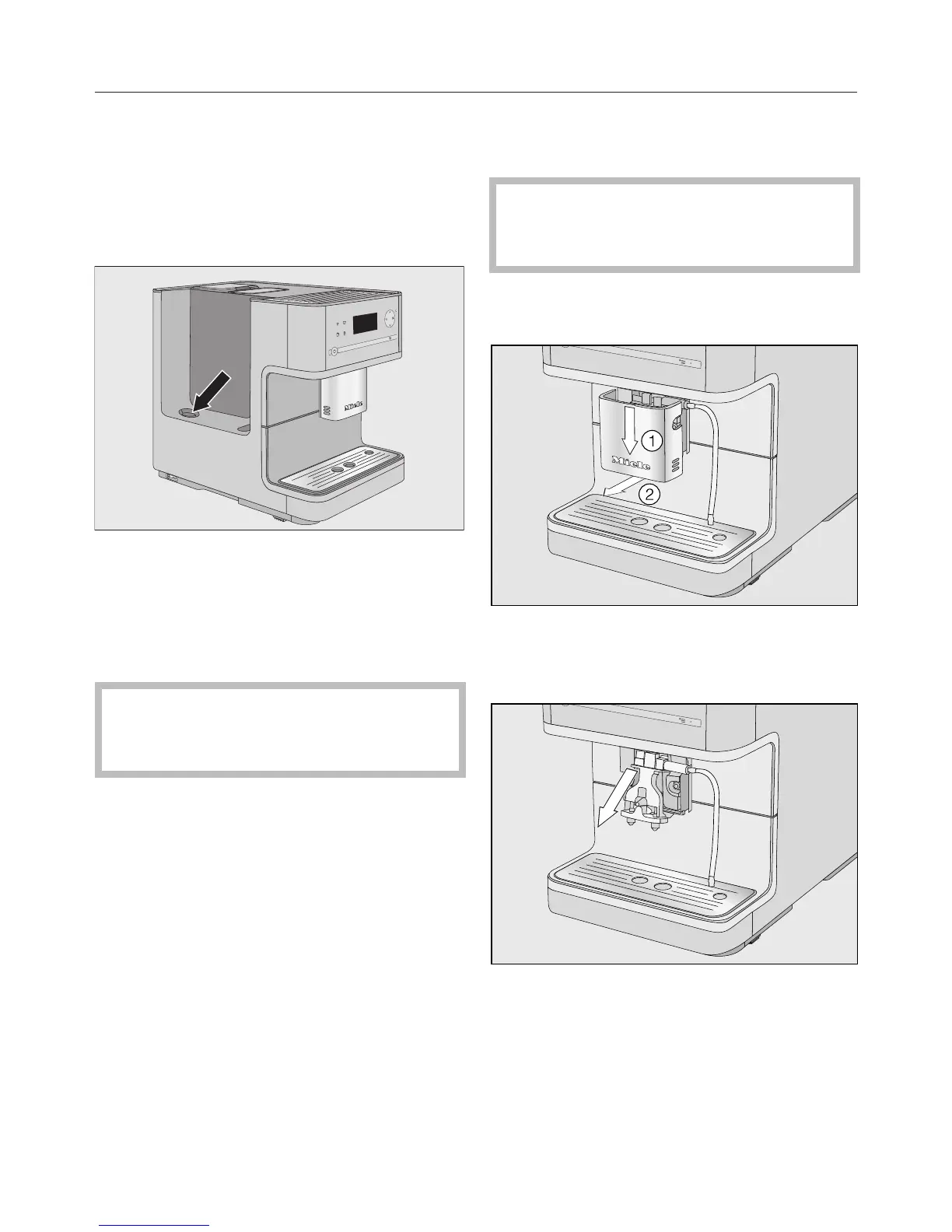 Miele

Miele

①

②