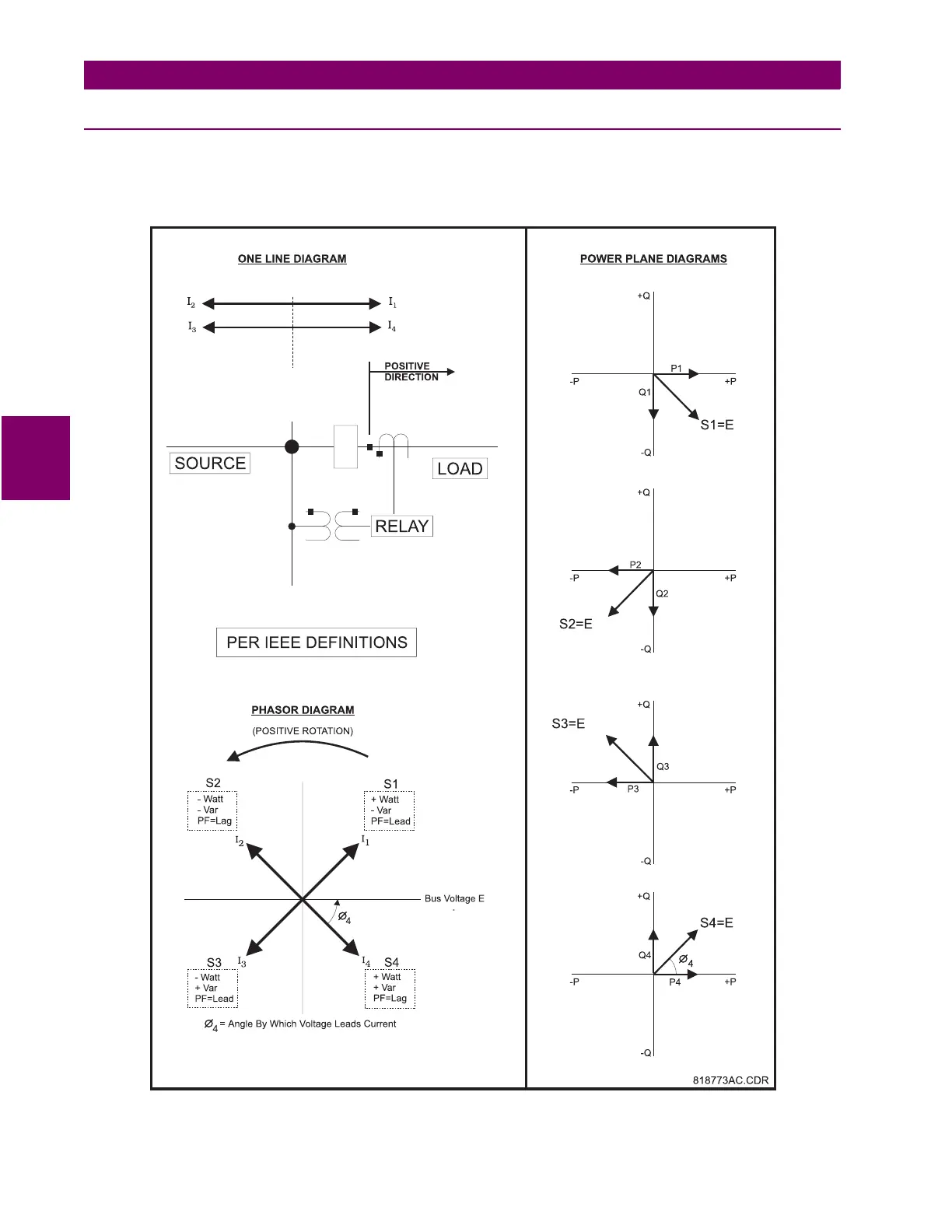 ONE LINE DIAGRAM

$I_2$ $I_1$

$I_3$ $I_4$

POSITIVE DIRECTION

SOURCE

LOAD

RELAY

PER IEEE DEFINITIONS

PHASOR DIAGRAM

(POSITIVE ROTATION)

S2
- Watt
- Var
PF=Lag

S1
+ Watt
- Var
PF=Lead

$I_2$ $I_1$

Bus Voltage E

$\varnothing_4$

S3 $I_3$
- Watt
+ Var
PF=Lead

$I_4$ S4
+ Watt
+ Var
PF=Lag

$\varnothing_4$ = Angle By Which Voltage Leads Current

POWER PLANE DIAGRAMS

+Q
-P
P1
+P
Q1
S1=E
-Q

+Q
P2
-P
+P
Q2
S2=E
-Q

+Q
S3=E
Q3
-P
P3
+P
-Q

+Q
S4=E
Q4
$\varnothing_4$
-P
P4
+P
-Q

818773AC.CDR