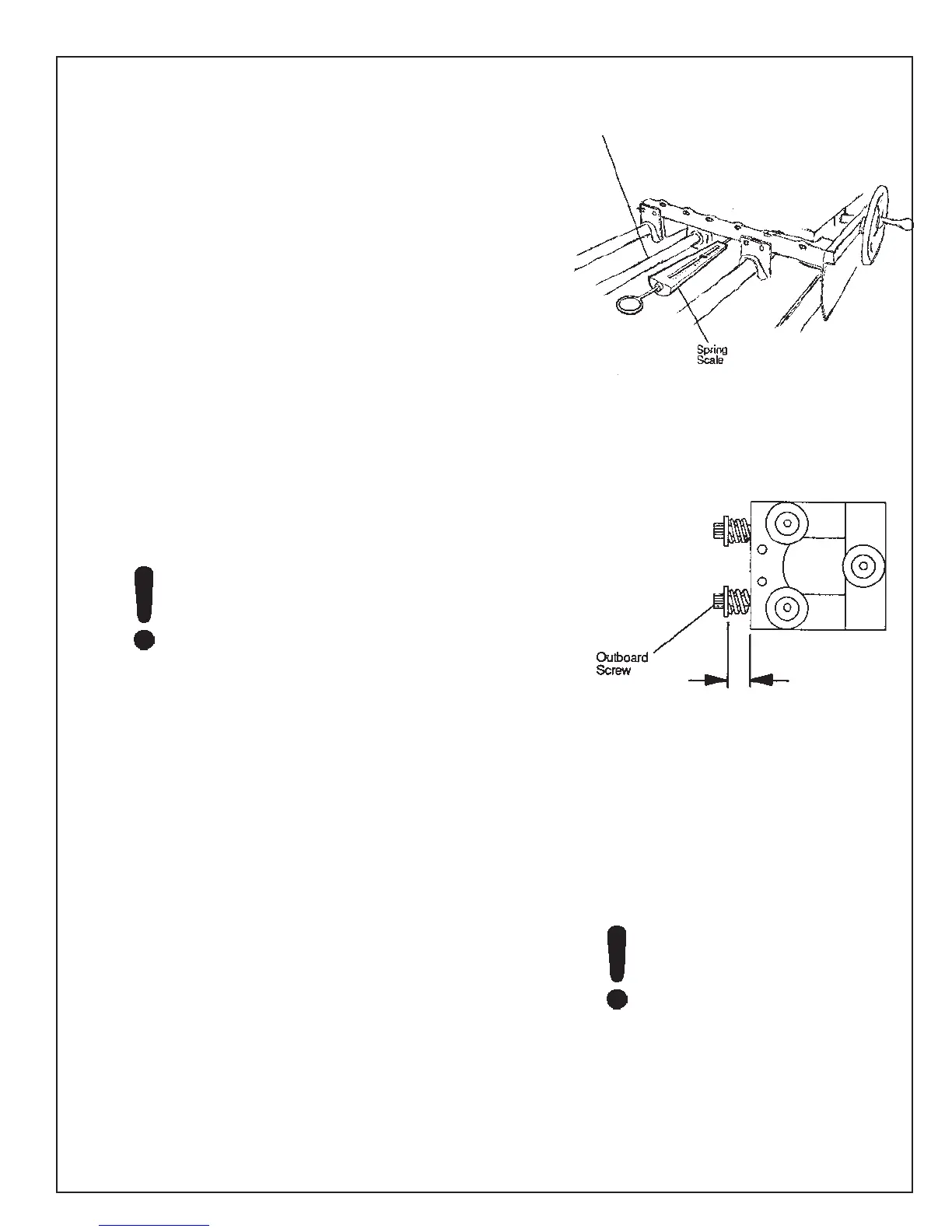 Spring Scale

Outboard Screw