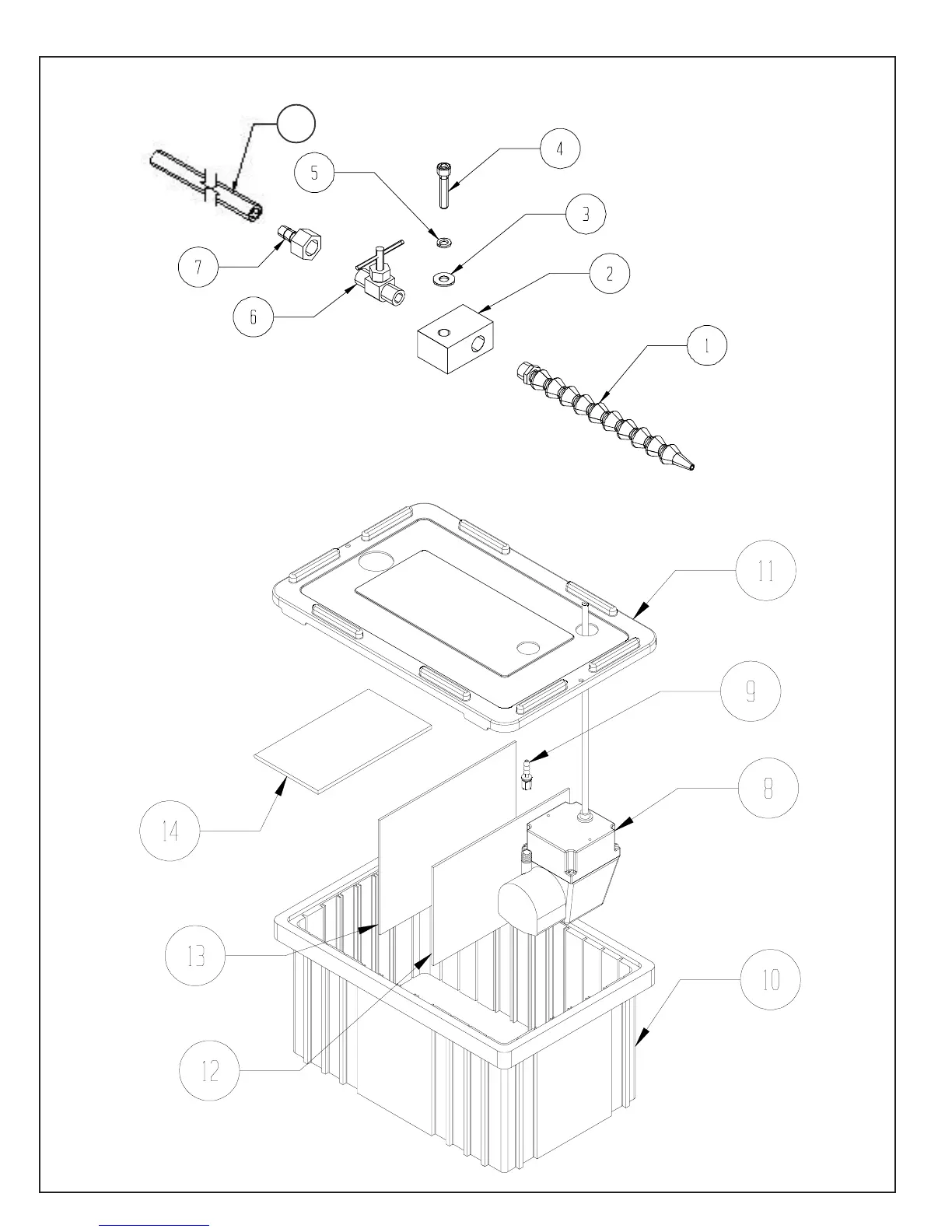 4
5
3
7
2
6
1
11
9
8
14
13
10
12