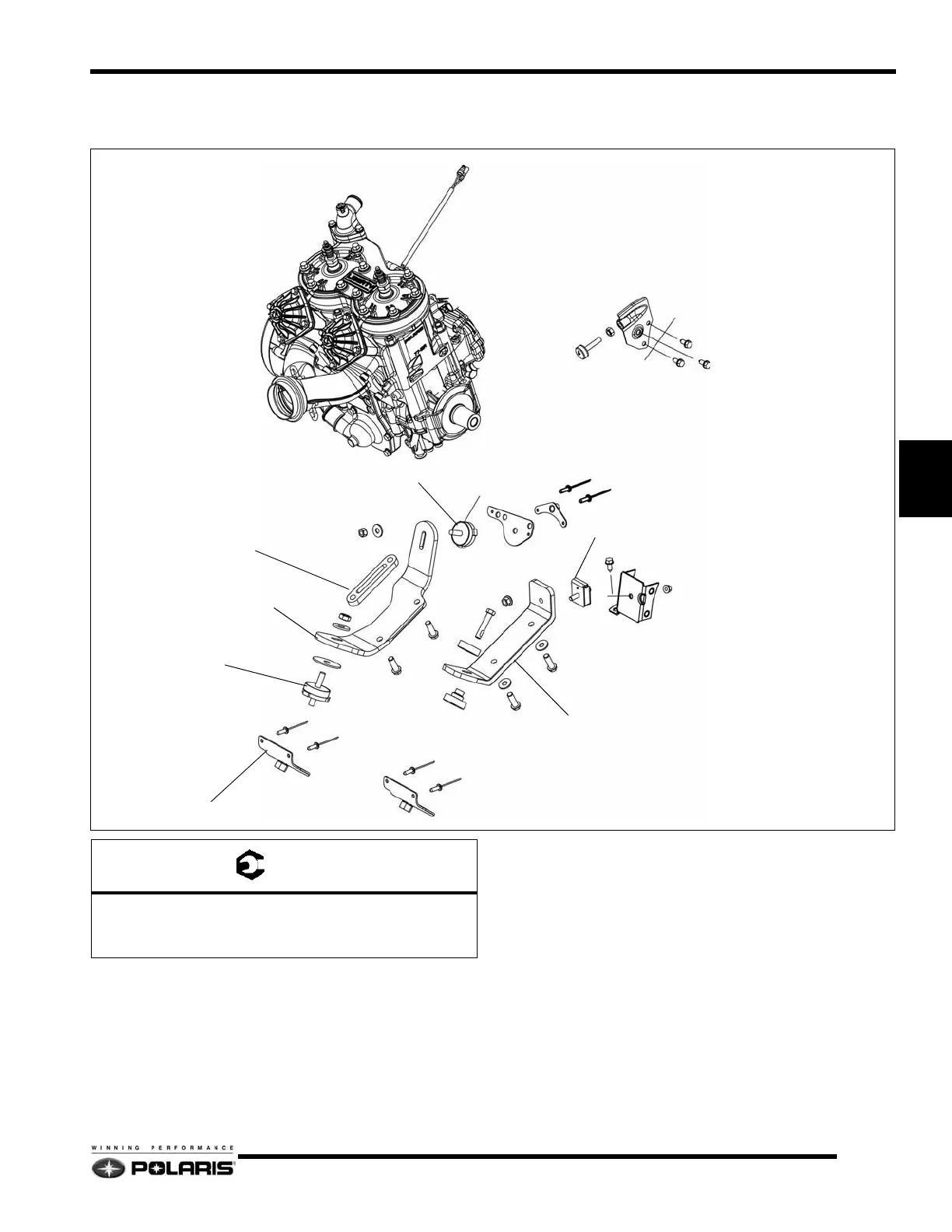 WINNING PERFORMANCE
POLARIS