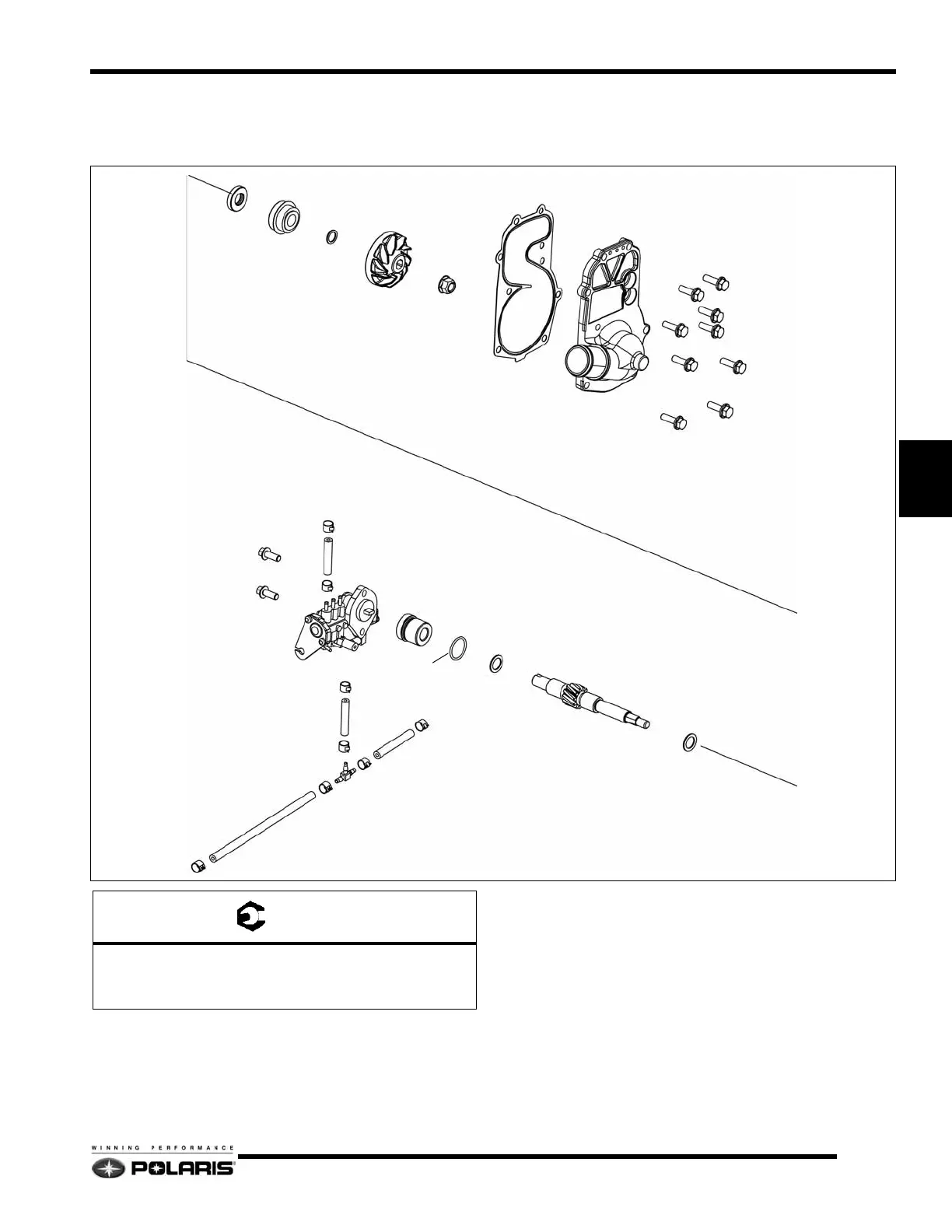 WINNING PERFORMANCE
POLARIS