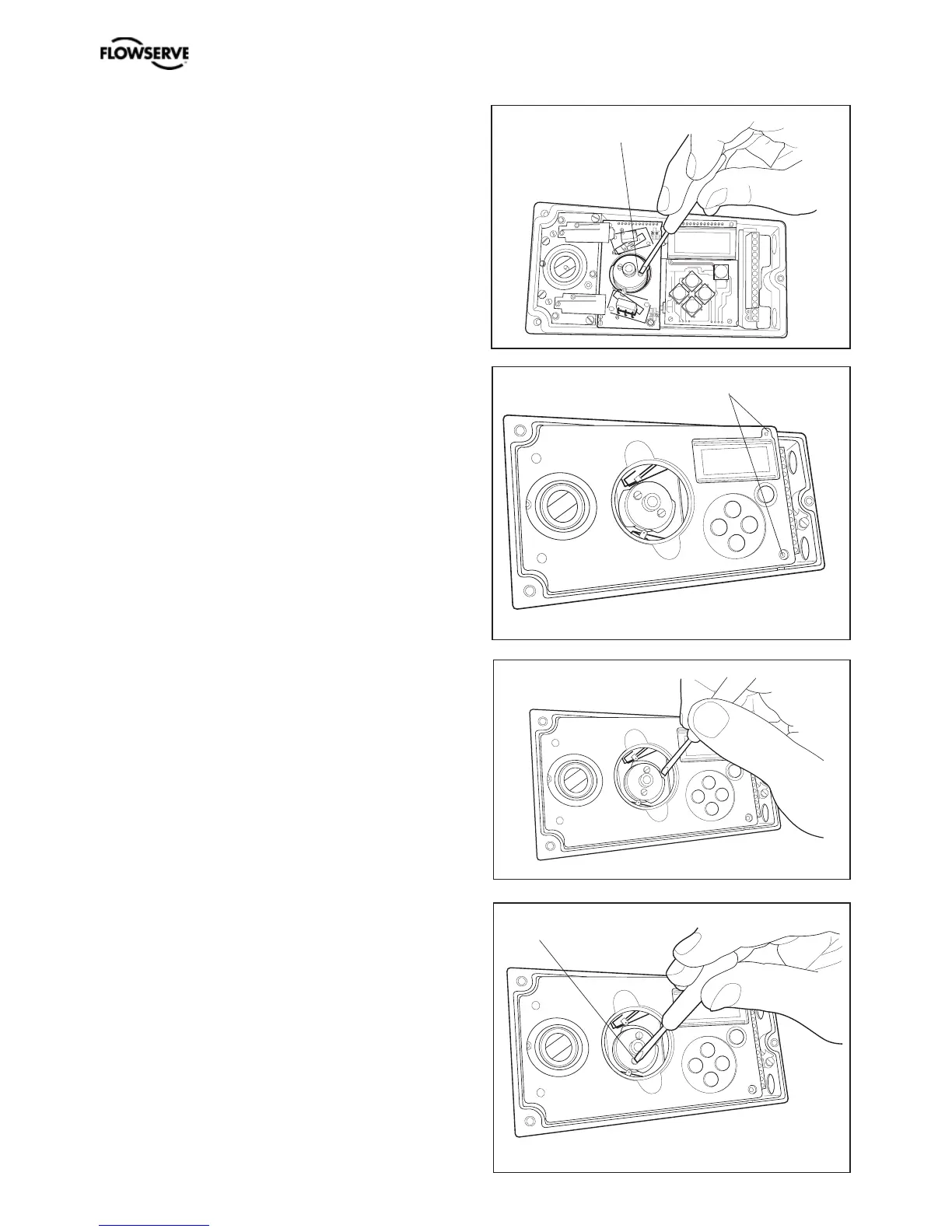 FLOWSERVE