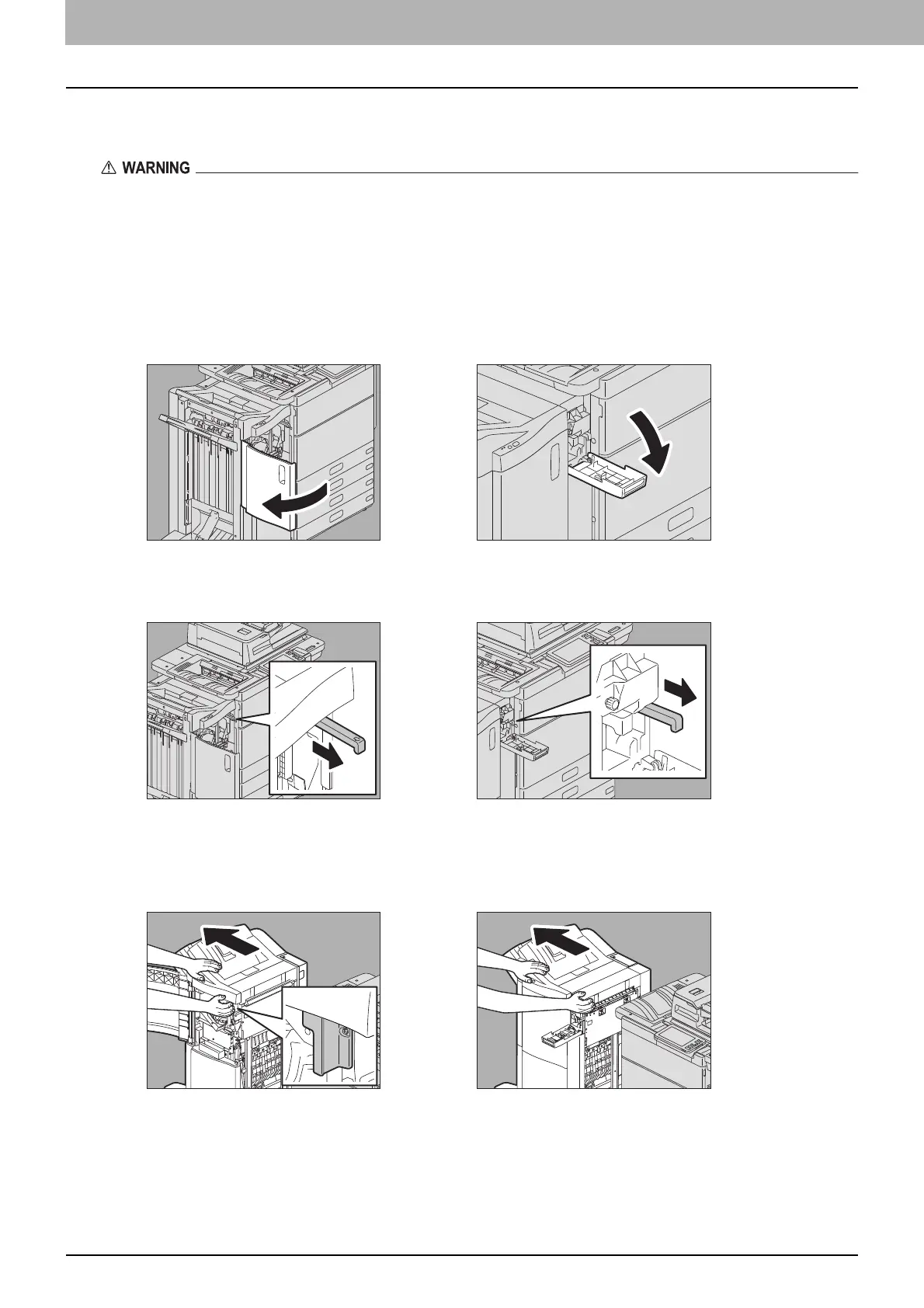 WARNING