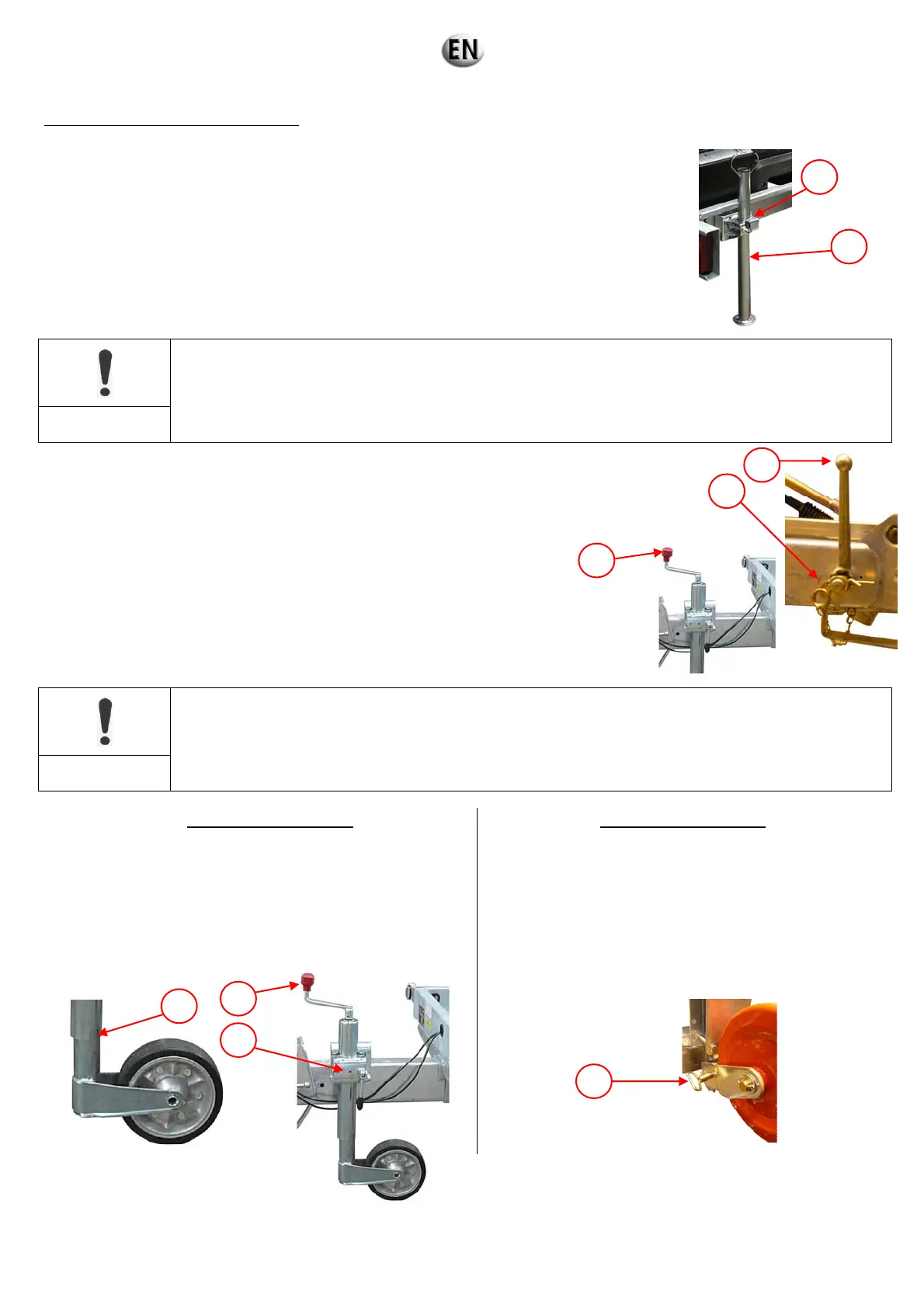 EN