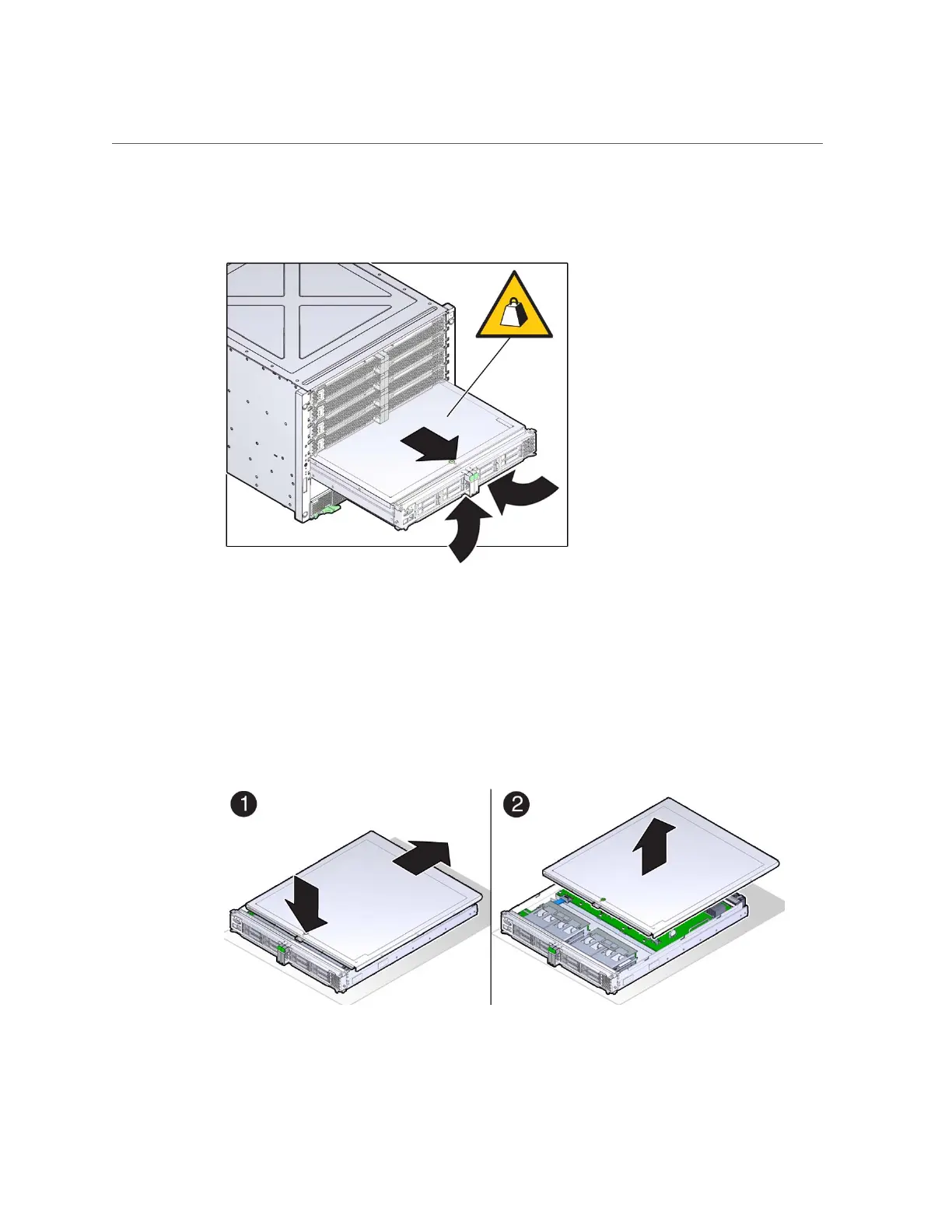 1

2