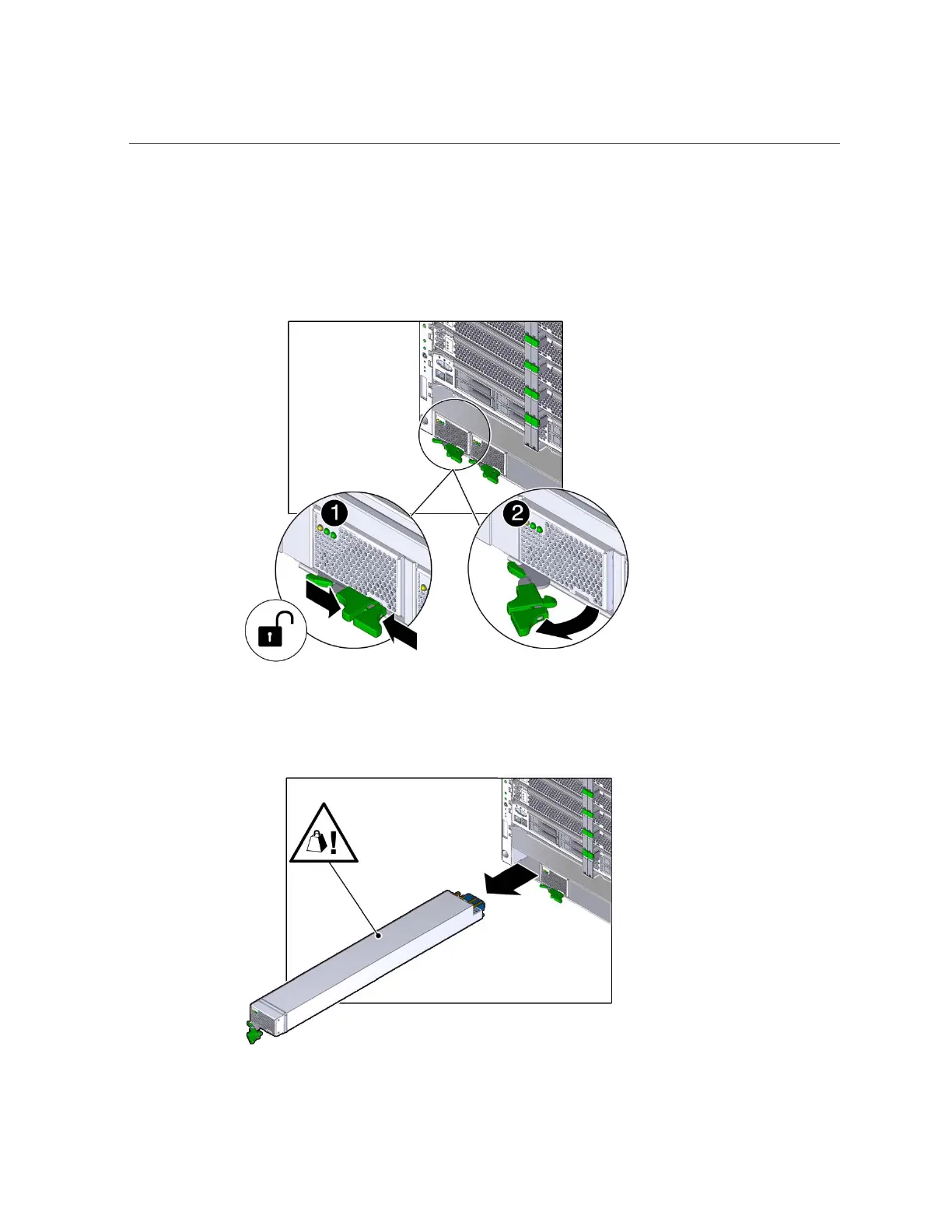 1

2