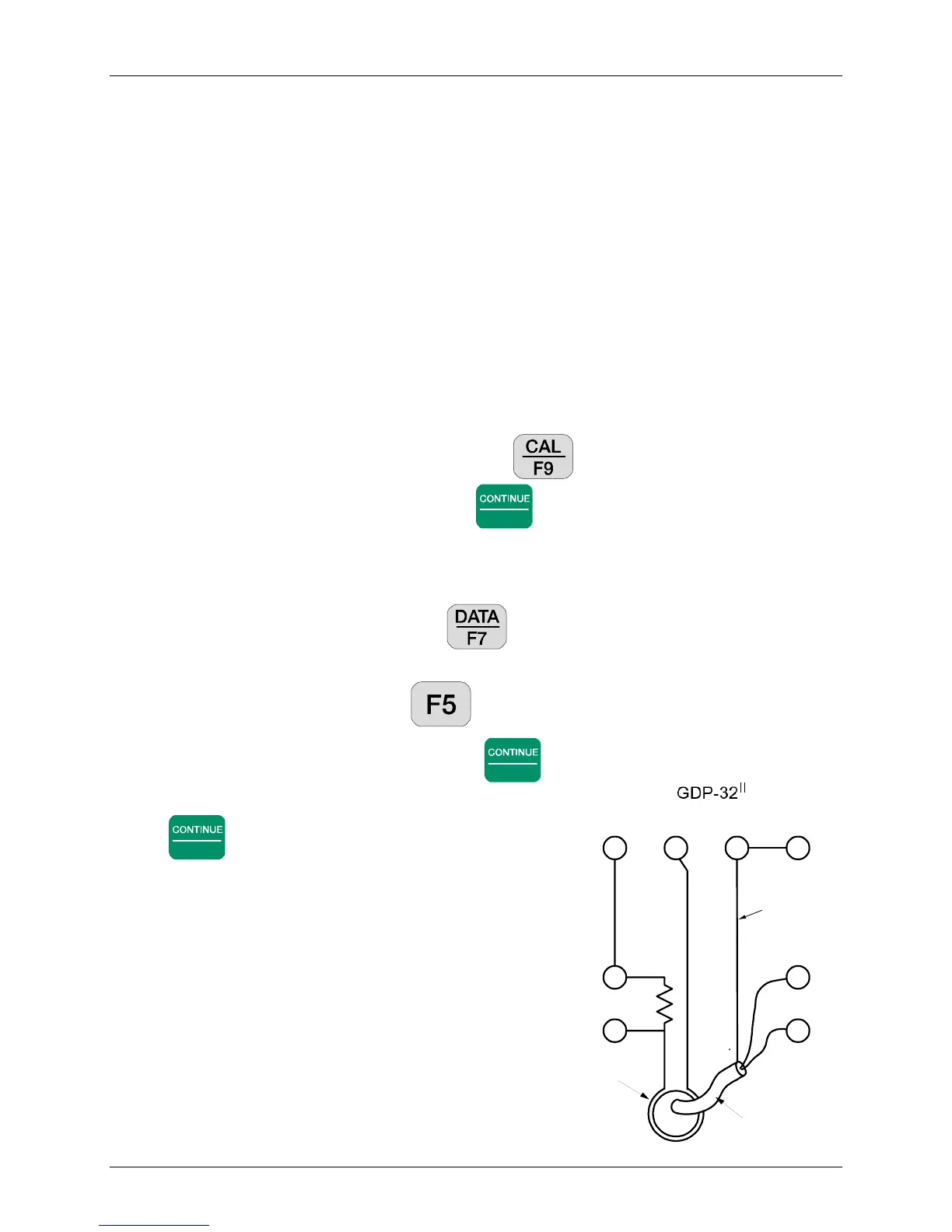 CAL
F9

CONTINUE

DATA
F7

F5

CONTINUE

GDP-32$^{II}$

CONTINUE