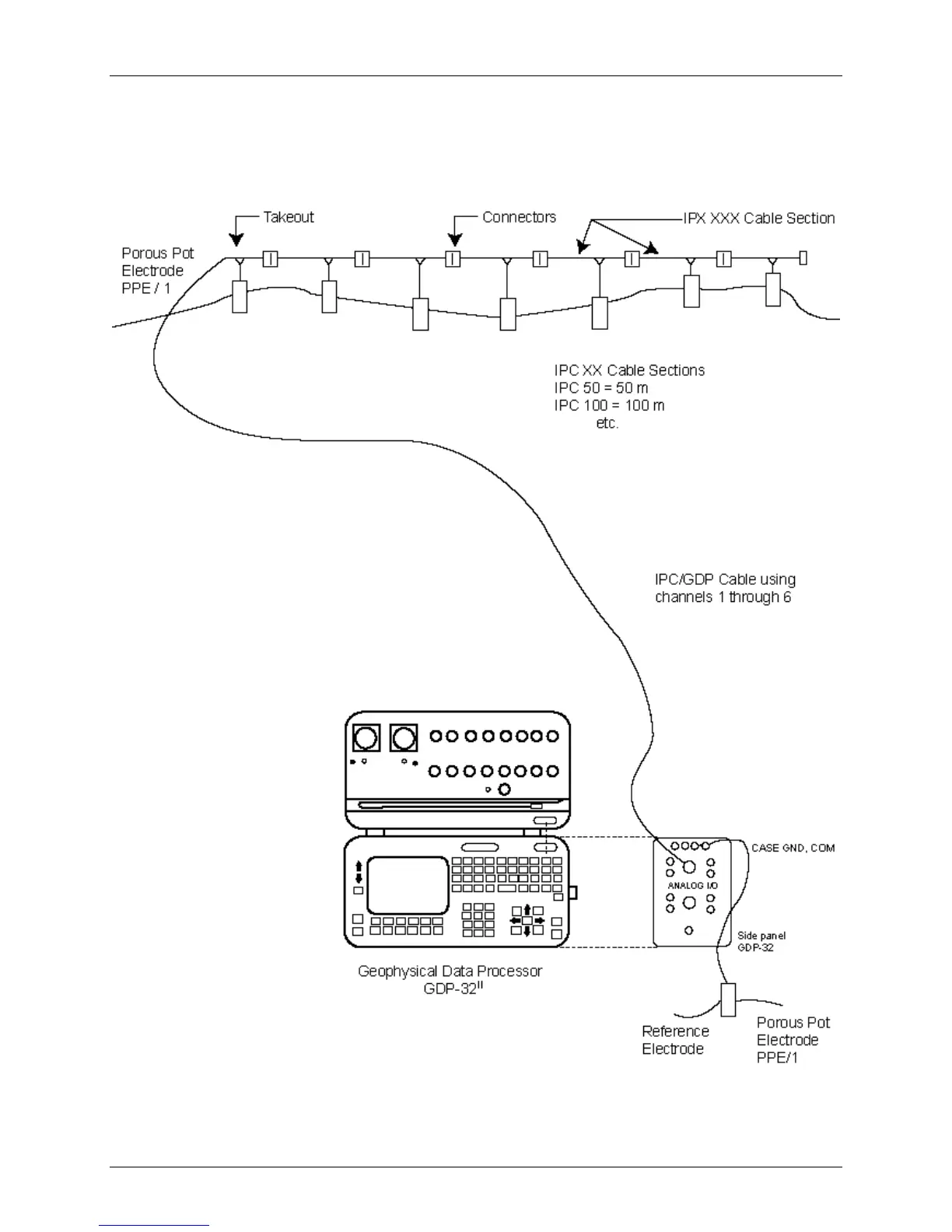 Takeout

Connectors

IPX XXX Cable Section

Porous Pot Electrode PPE / 1

IPC XX Cable Sections
IPC 50 = 50 m
IPC 100 = 100 m
etc.

IPC/GDP Cable using channels 1 through 6

CASE GND, COM

ANALOG I/O

Side panel GDP-32

Geophysical Data Processor
GDP-32$^{II}$

Reference Electrode

Porous Pot Electrode PPE/1