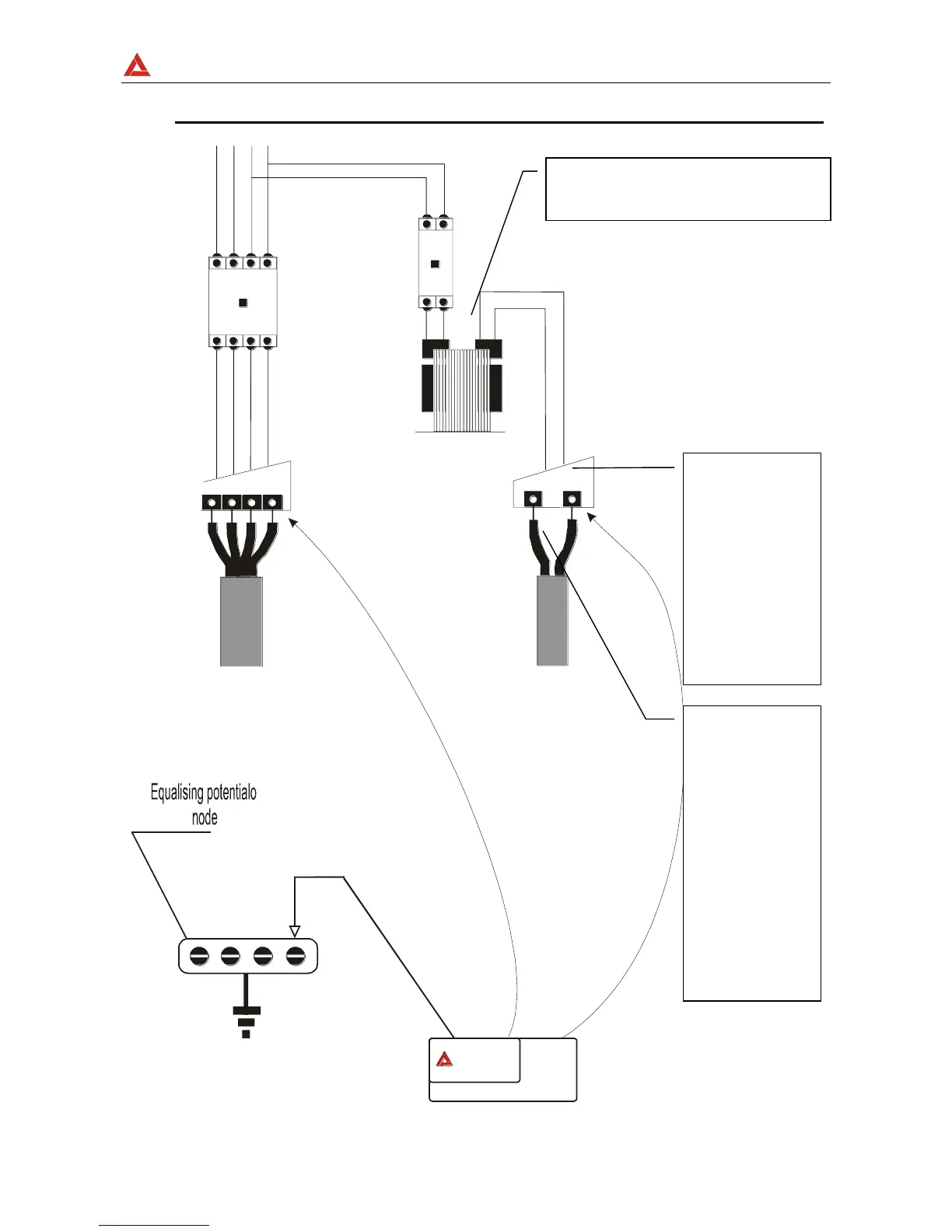 Equalising potentialo node