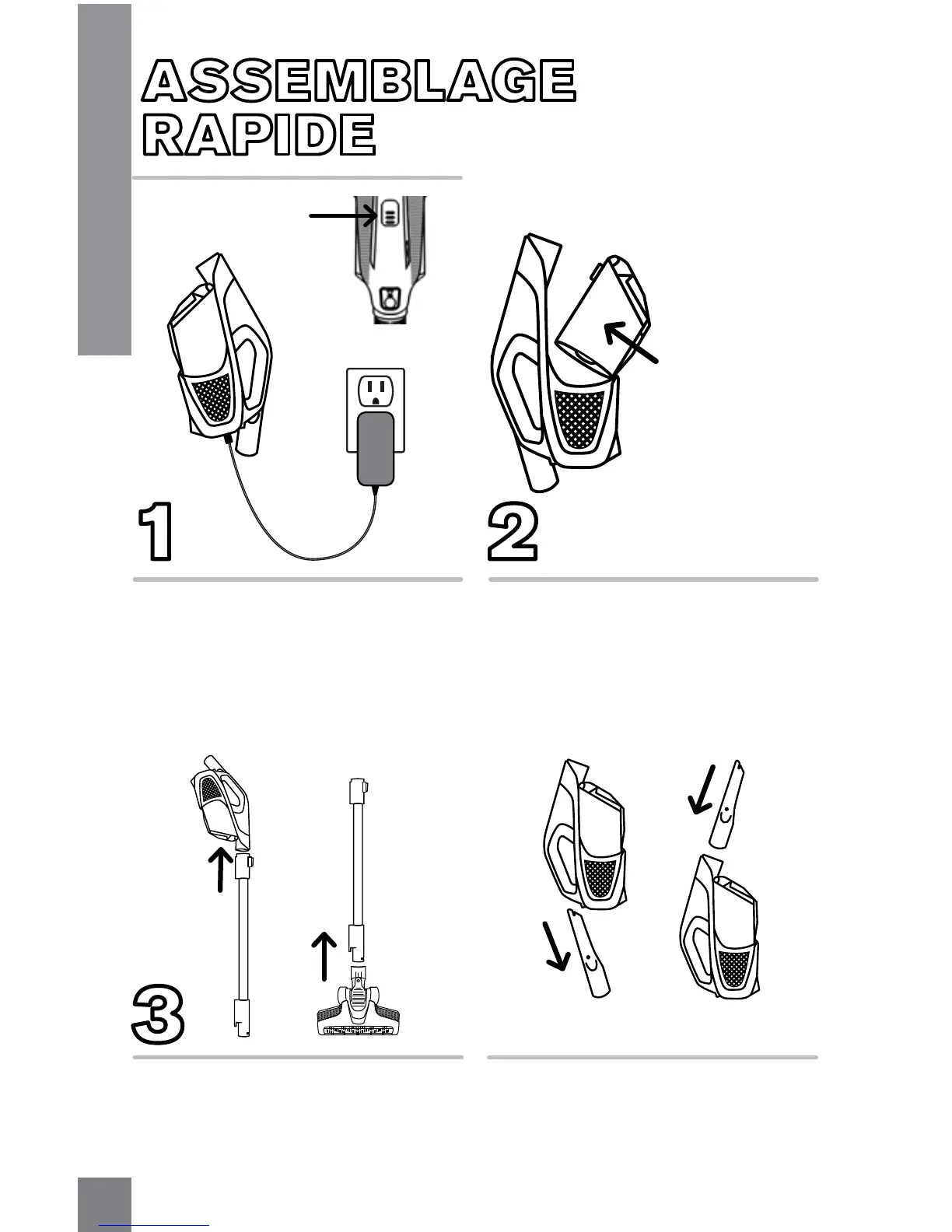 ASSEMBLAGE RAPIDE

1

2

3