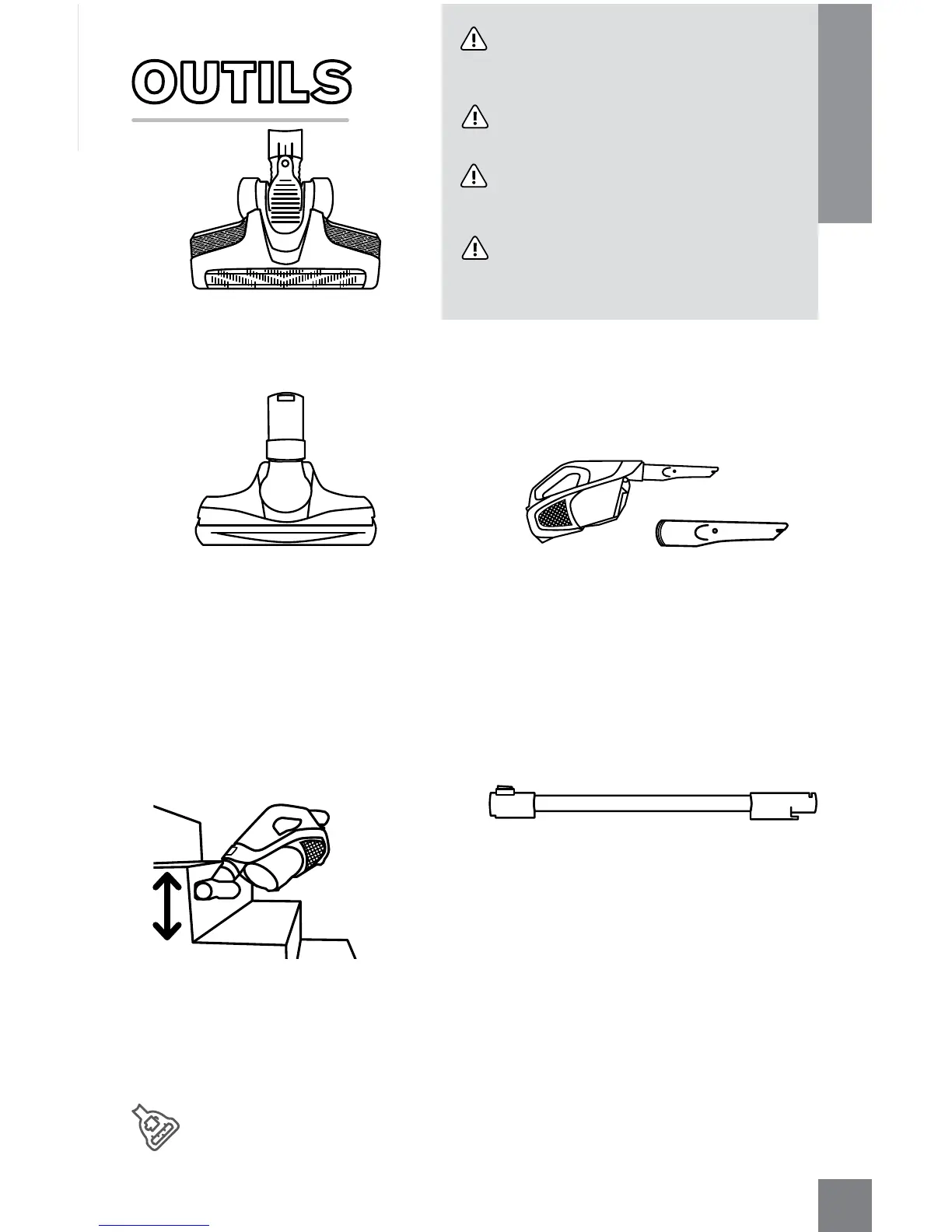 OUTILS