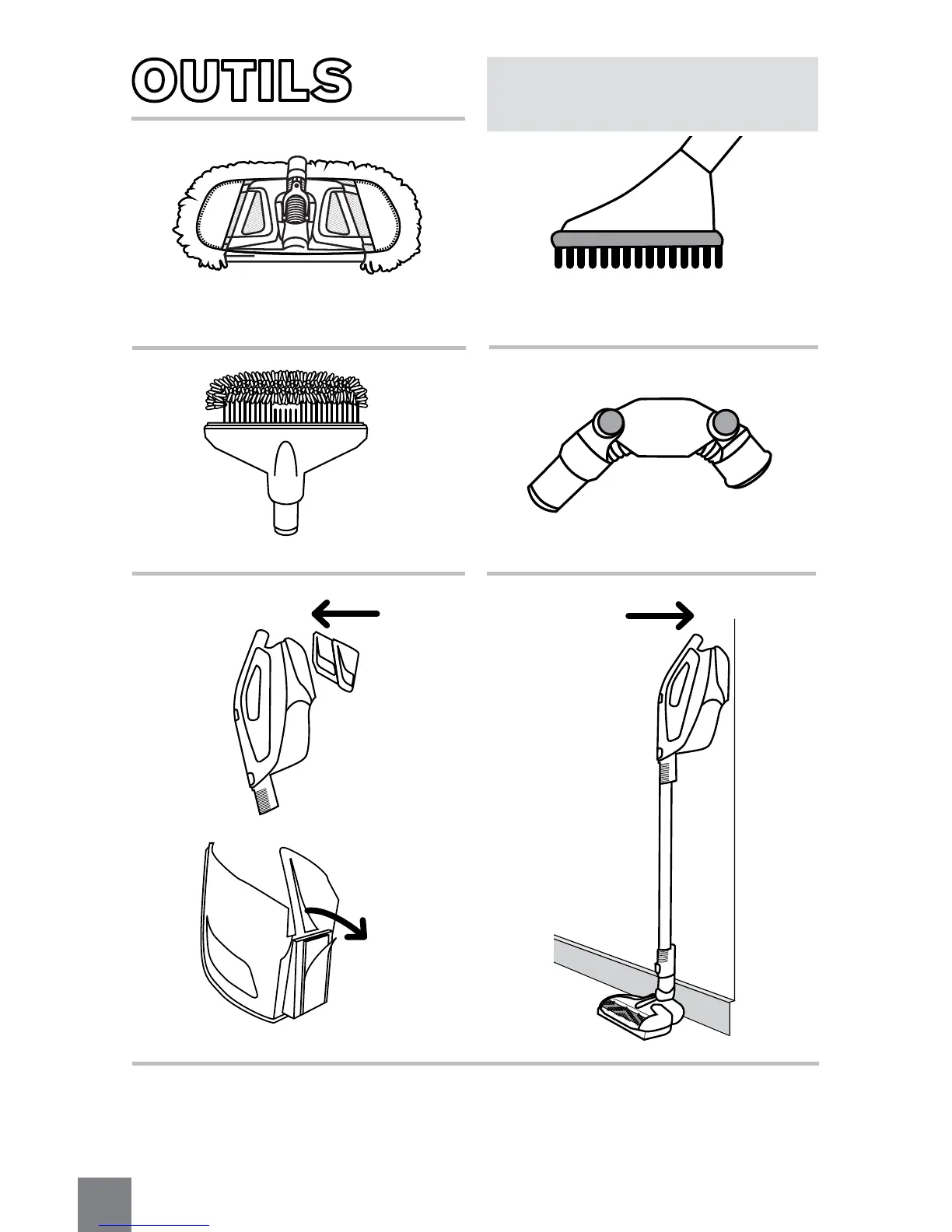 OUTILS