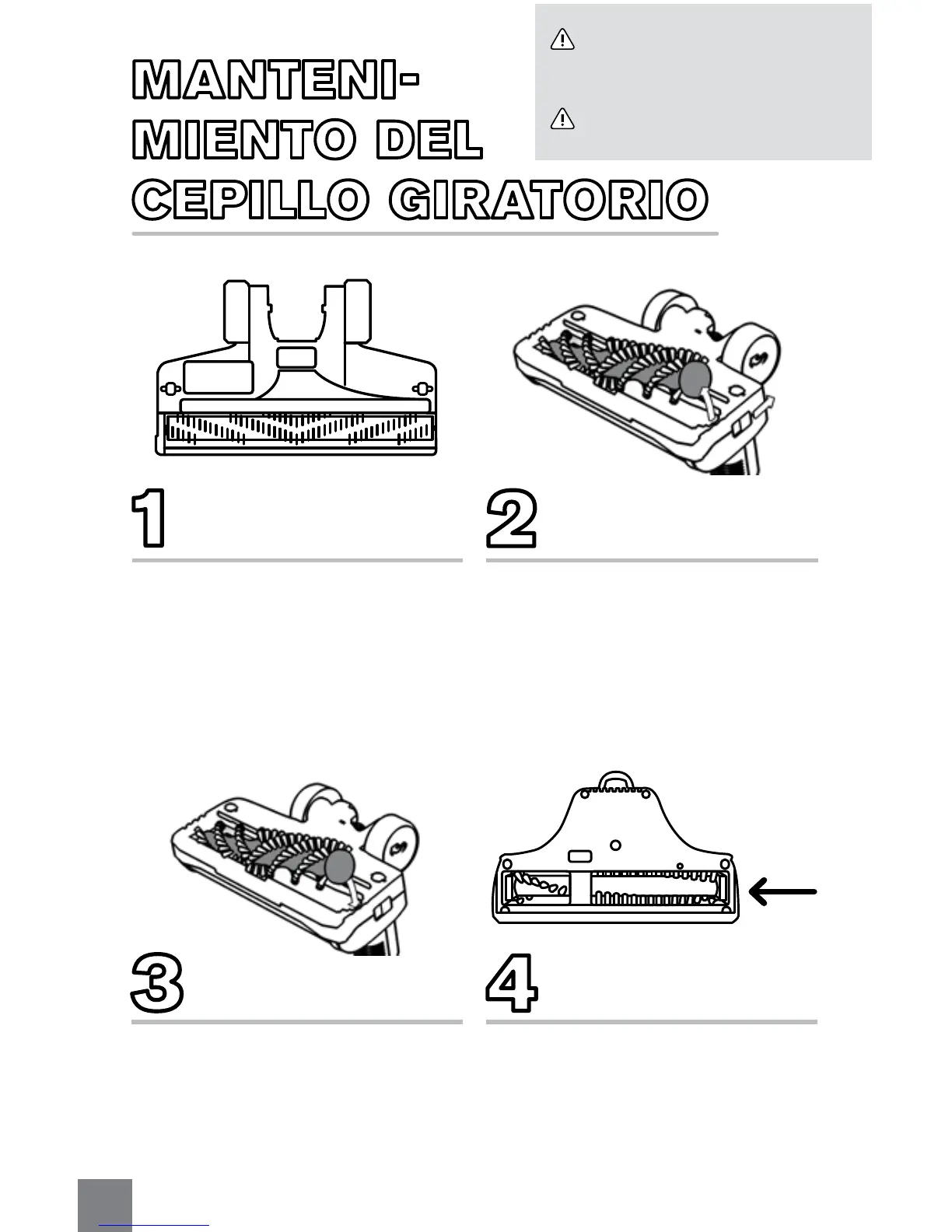 MANTENIMIENTO DEL CEPILLO GIRATORIO

1

2

3

4