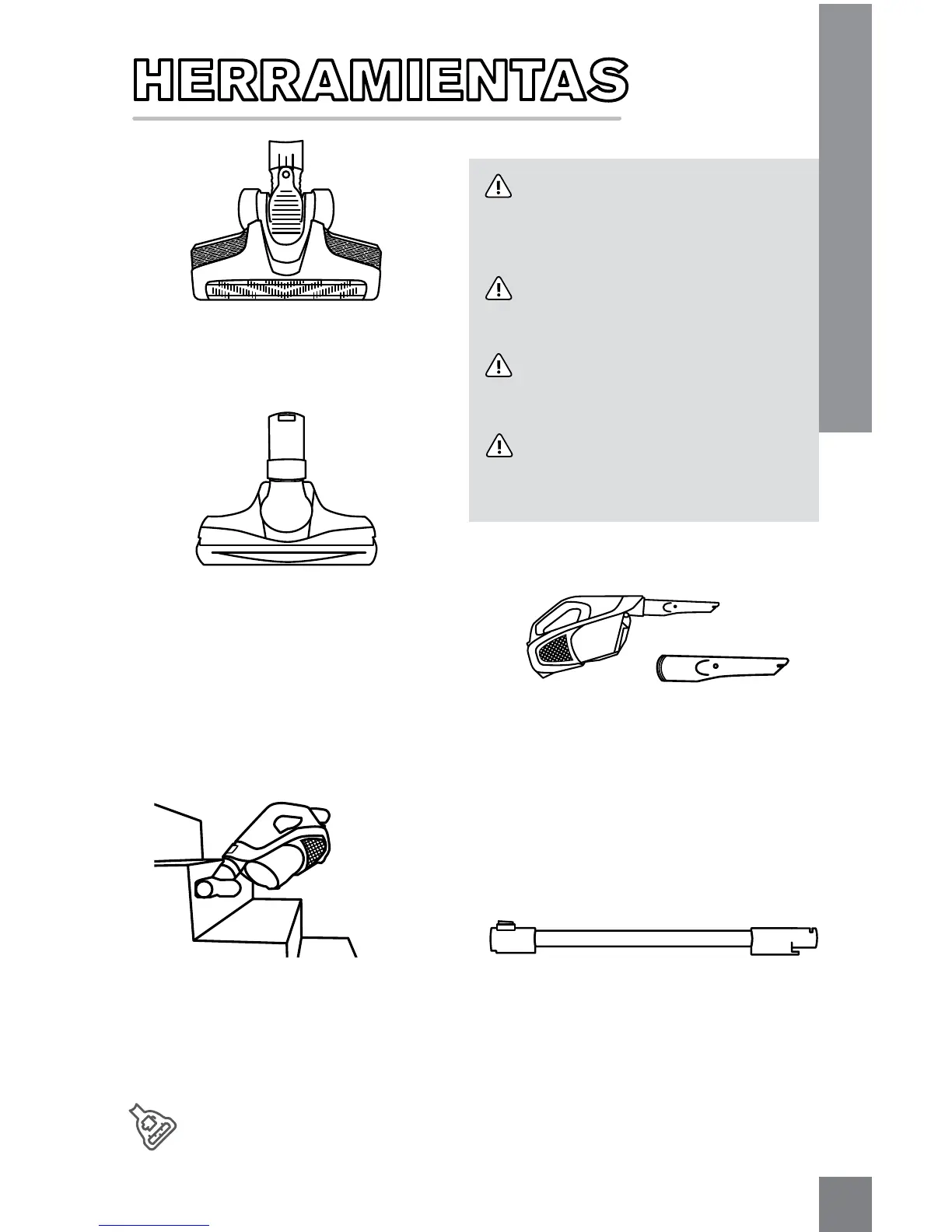 HERRAMIENTAS