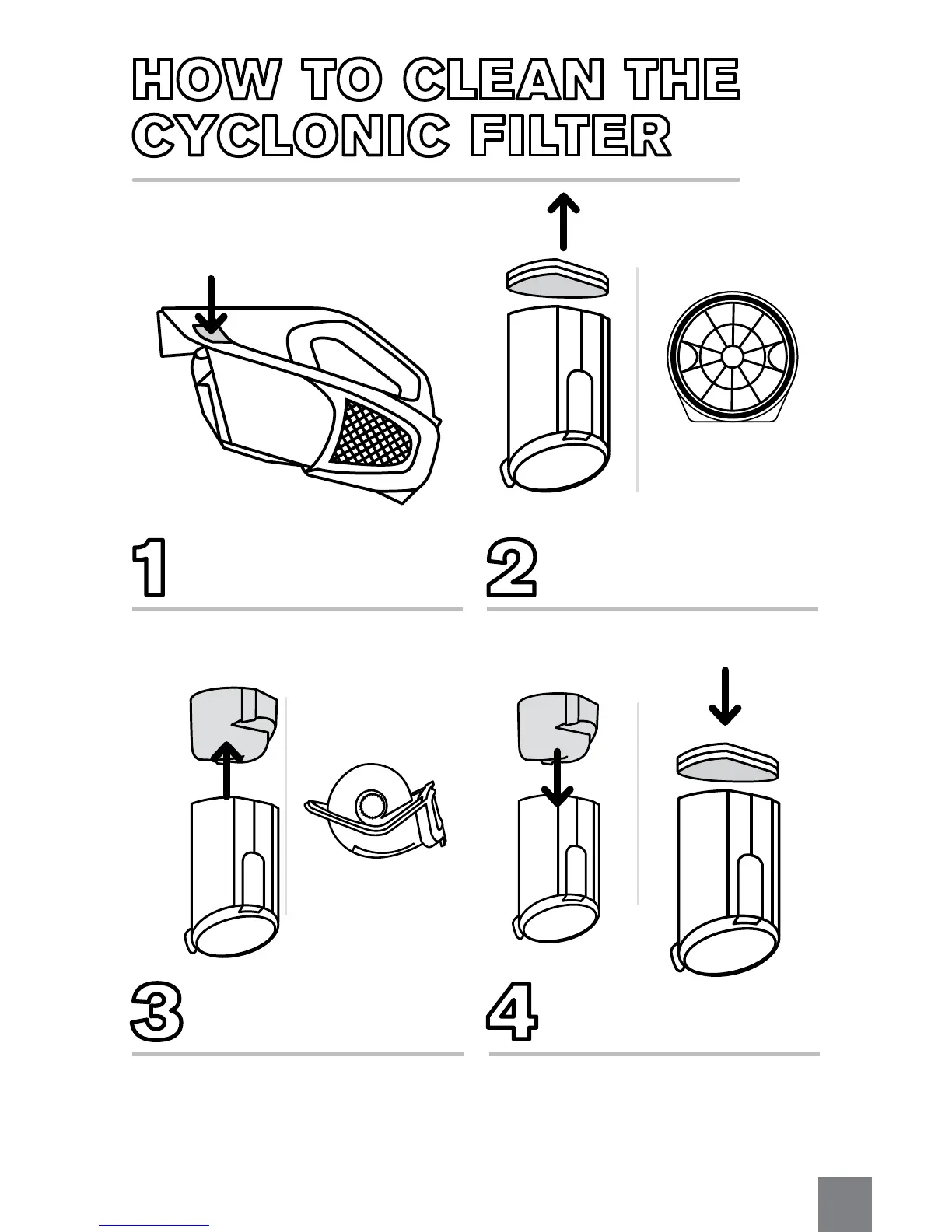 HOW TO CLEAN THE CYCLONIC FILTER

1

2

3

4