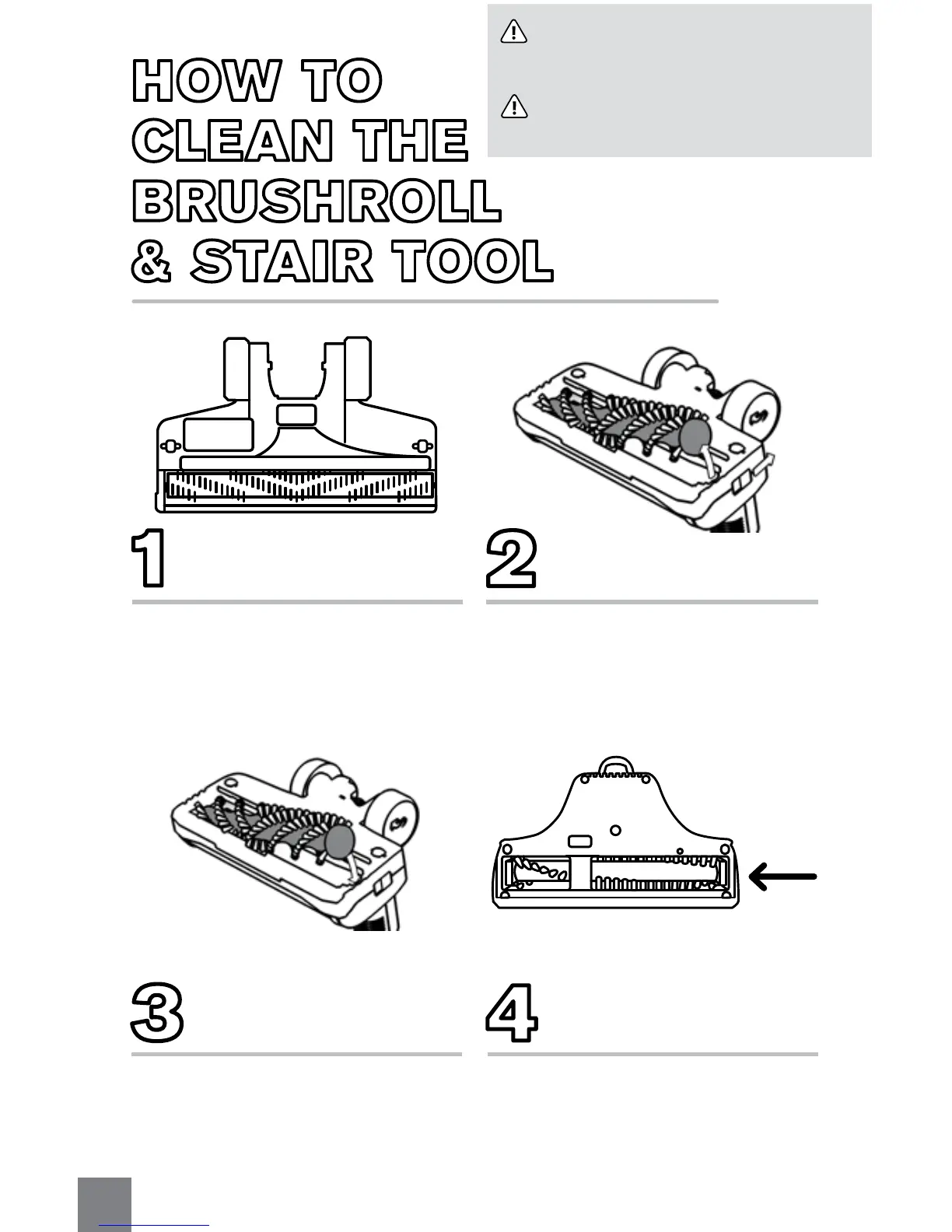 HOW TO CLEAN THE BRUSHROLL & STAIR TOOL

1

2

3

4