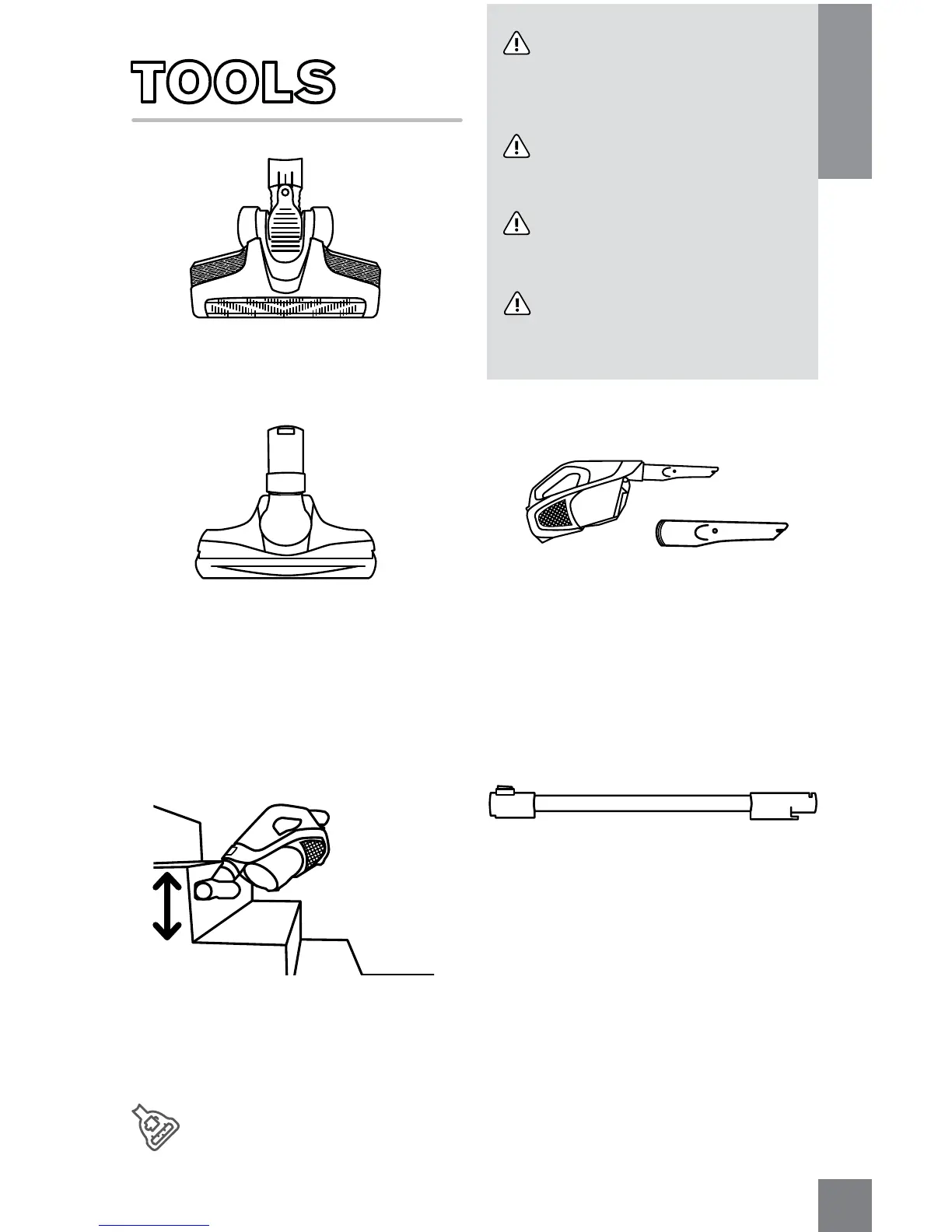 TOOLS